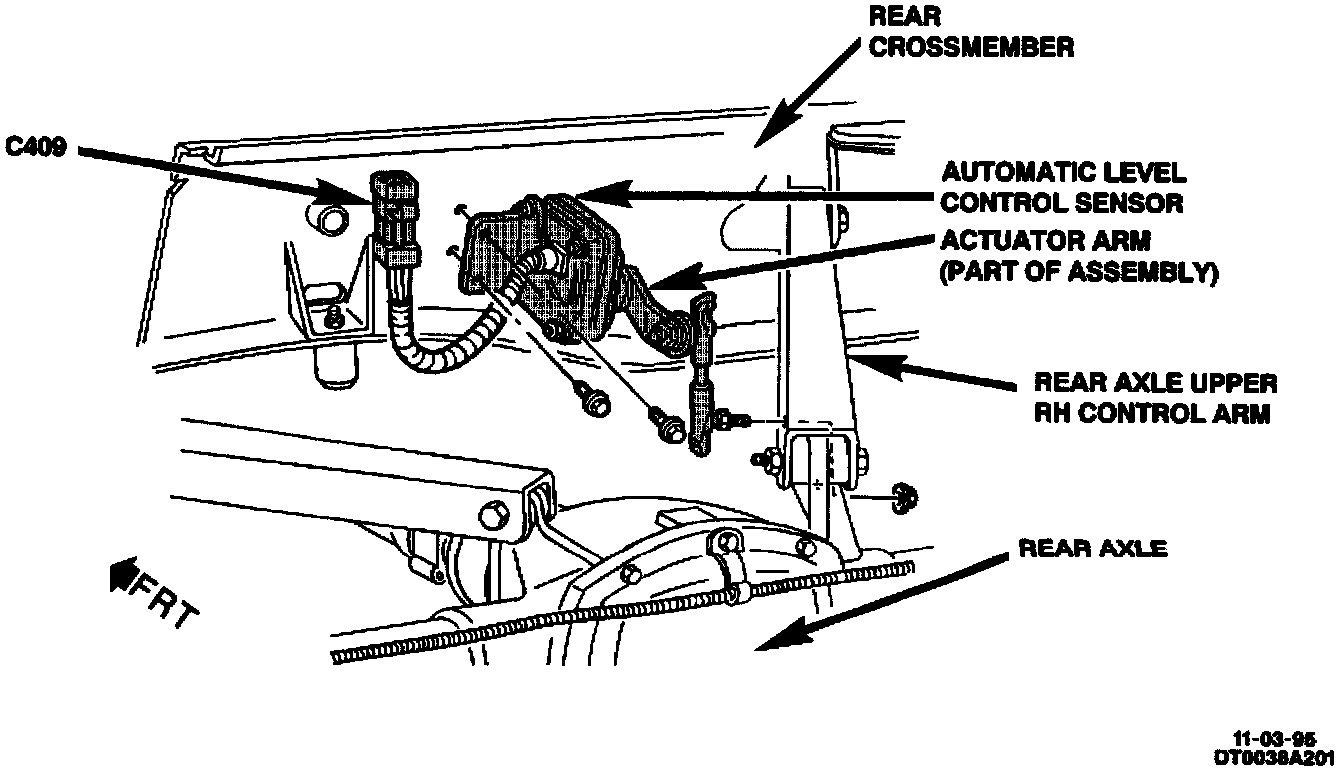 REAR CROSSMEMBER

C409

AUTOMATIC LEVEL CONTROL SENSOR

ACTUATOR ARM (PART OF ASSEMBLY)

REAR AXLE UPPER RH CONTROL ARM

REAR AXLE

FRT

11-03-95
DT0038A201