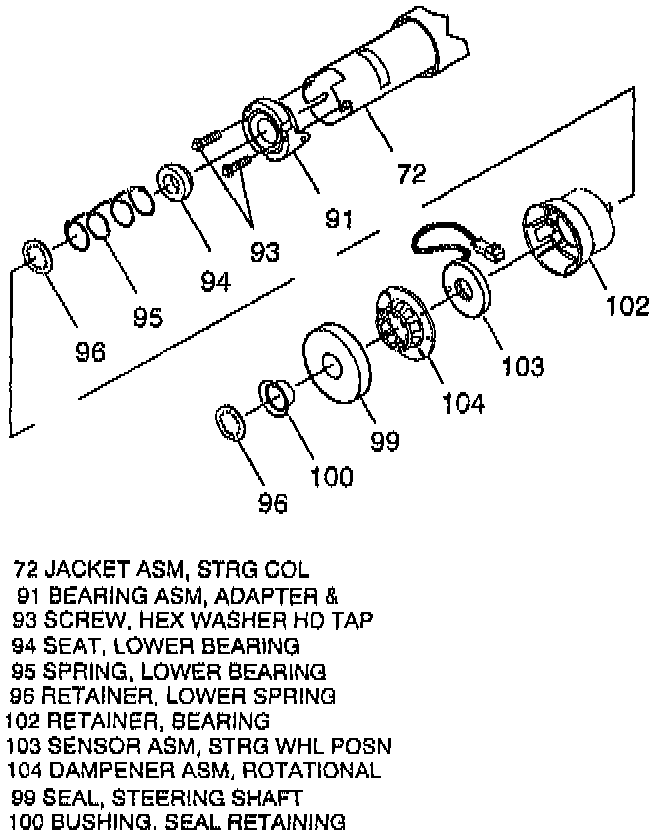 72
91
93
94
95
96
102
103
104
99
100
96

72 JACKET ASM, STRG COL
91 BEARING ASM, ADAPTER &
93 SCREW, HEX WASHER HD TAP
94 SEAT, LOWER BEARING
95 SPRING, LOWER BEARING
96 RETAINER, LOWER SPRING
102 RETAINER, BEARING
103 SENSOR ASM, STRG WHL POSN
104 DAMPENER ASM, ROTATIONAL
99 SEAL, STEERING SHAFT
100 BUSHING, SEAL RETAINING