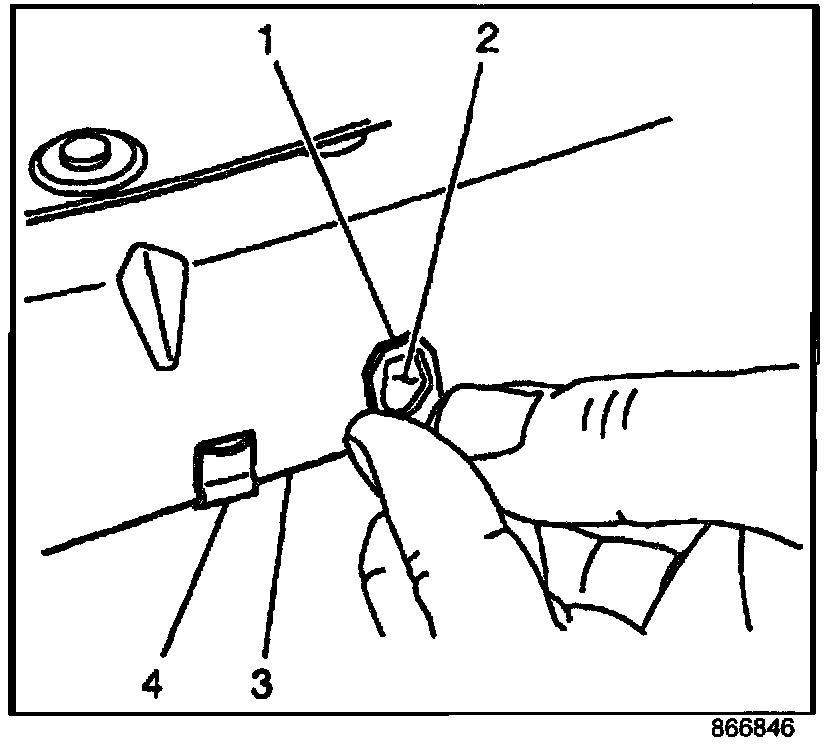 1
2
4
3
866846