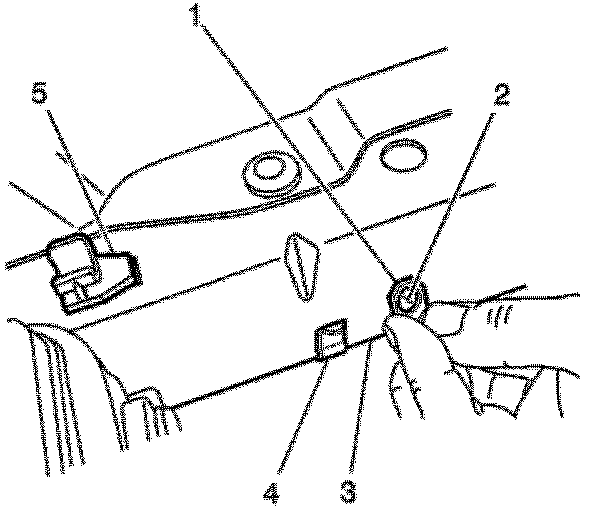 1
5
2
4
3