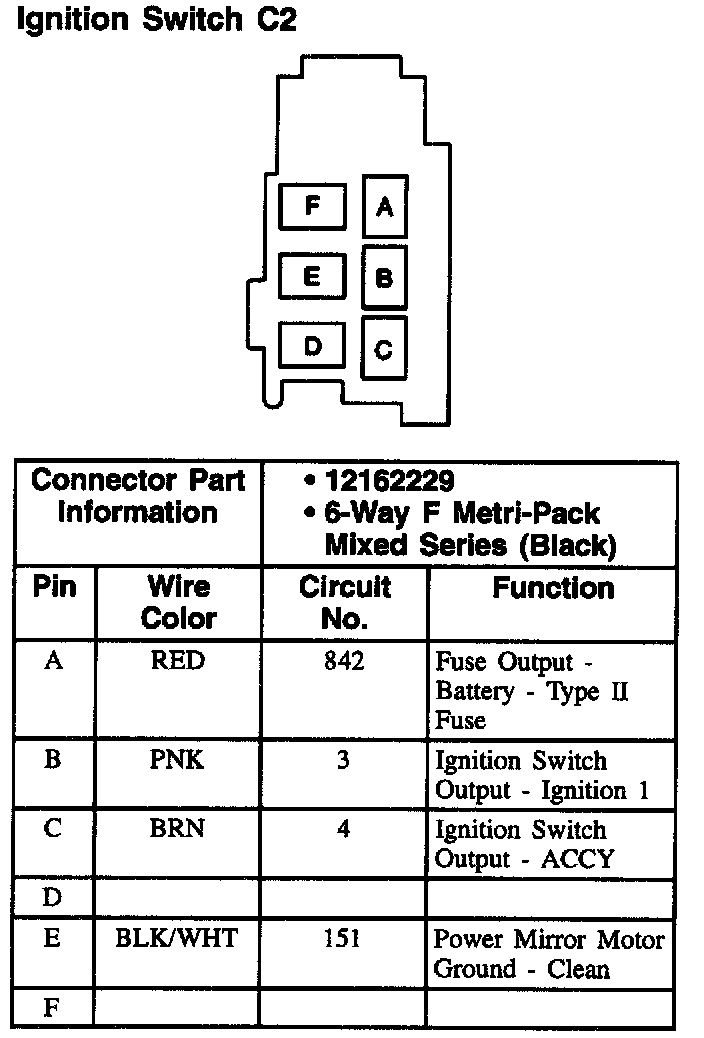 Ignition Switch C2

F
A
E
B
D
C

| Connector Part Information | | • 12162229 • 6-Way F Metri-Pack Mixed Series (Black) | |
|---|---|---|---|
| Pin | Wire Color | Circuit No. | Function |
| A | RED | 842 | Fuse Output - Battery - Type II Fuse |
| B | PNK | 3 | Ignition Switch Output - Ignition 1 |
| C | BRN | 4 | Ignition Switch Output - ACCY |
| D | | | |
| E | BLK/WHT | 151 | Power Mirror Motor Ground - Clean |
| F | | | |