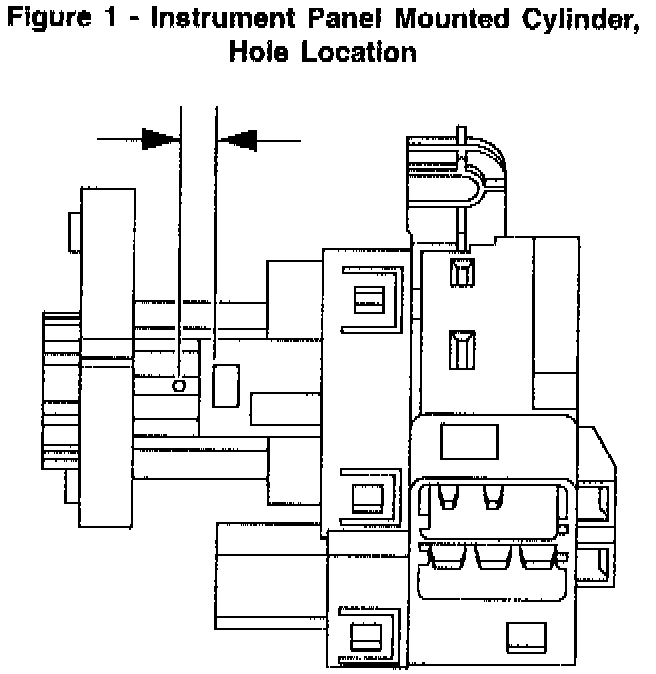 Figure 1 - Instrument Panel Mounted Cylinder, Hole Location