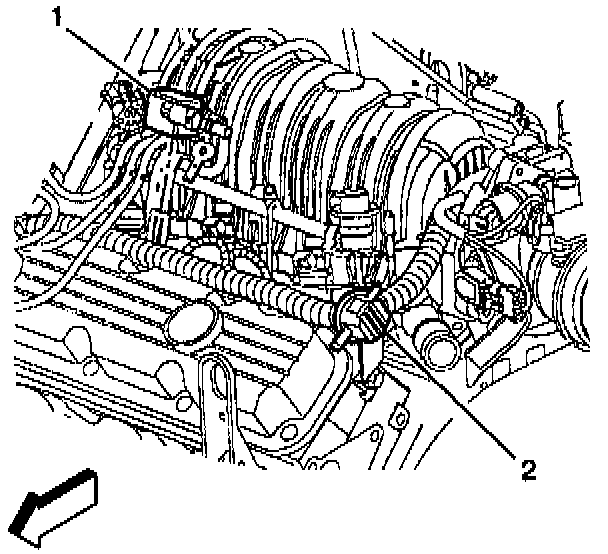 1

2