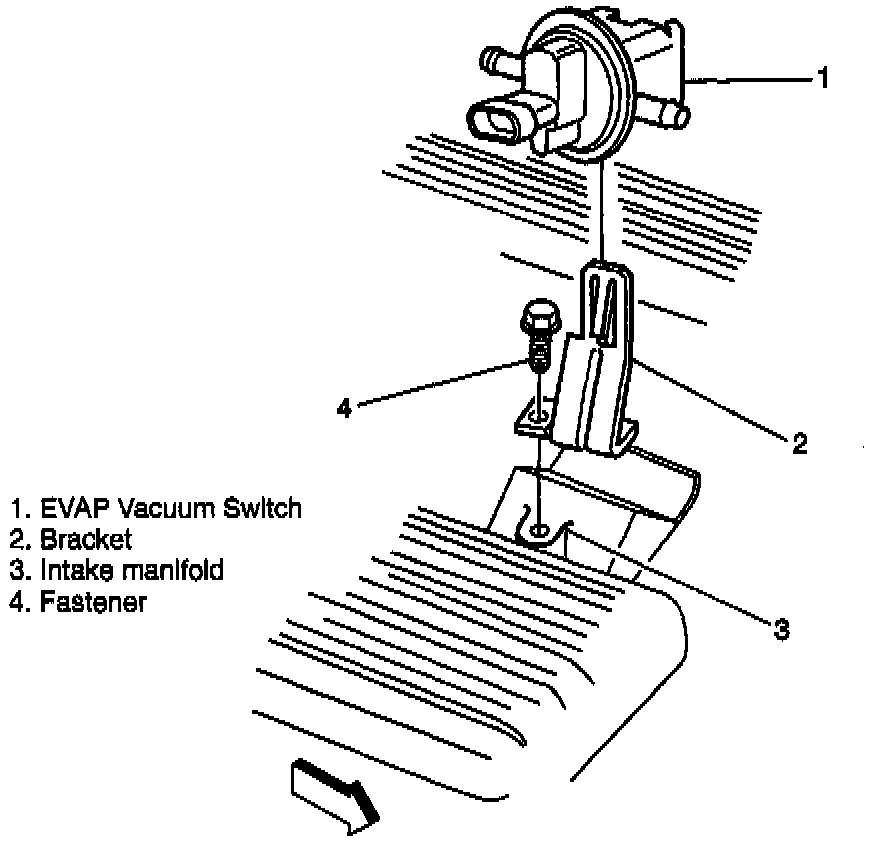 1
4
2
3
1. EVAP Vacuum Switch
2. Bracket
3. Intake manifold
4. Fastener