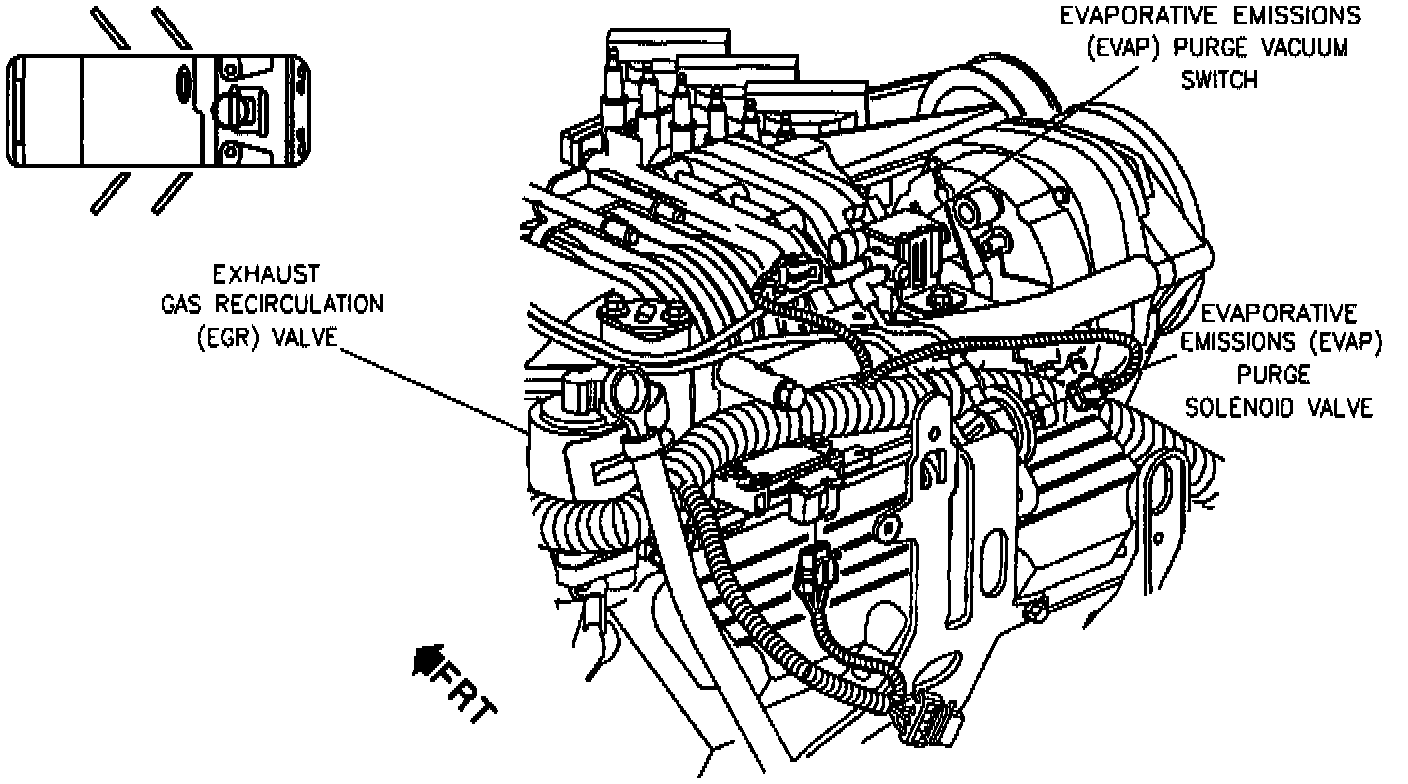 EVAPORATIVE EMISSIONS (EVAP) PURGE VACUUM SWITCH

EXHAUST GAS RECIRCULATION (EGR) VALVE

EVAPORATIVE EMISSIONS (EVAP) PURGE SOLENOID VALVE

FRT