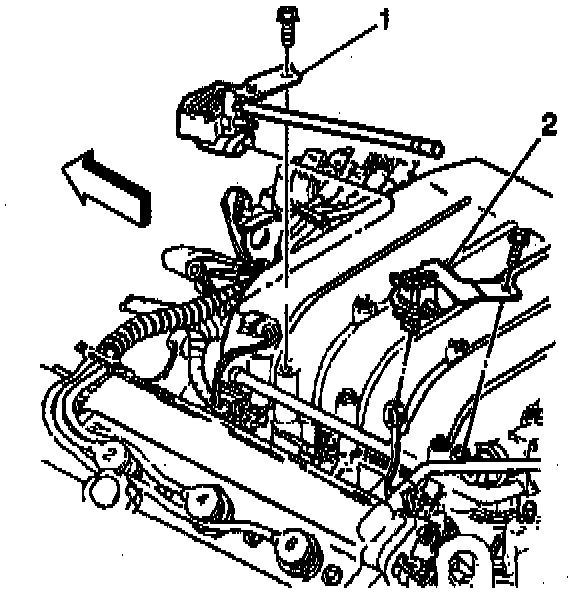 1
2