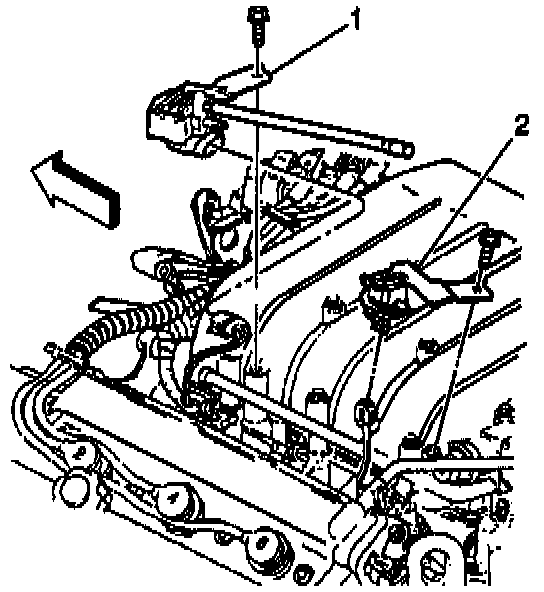 1
2