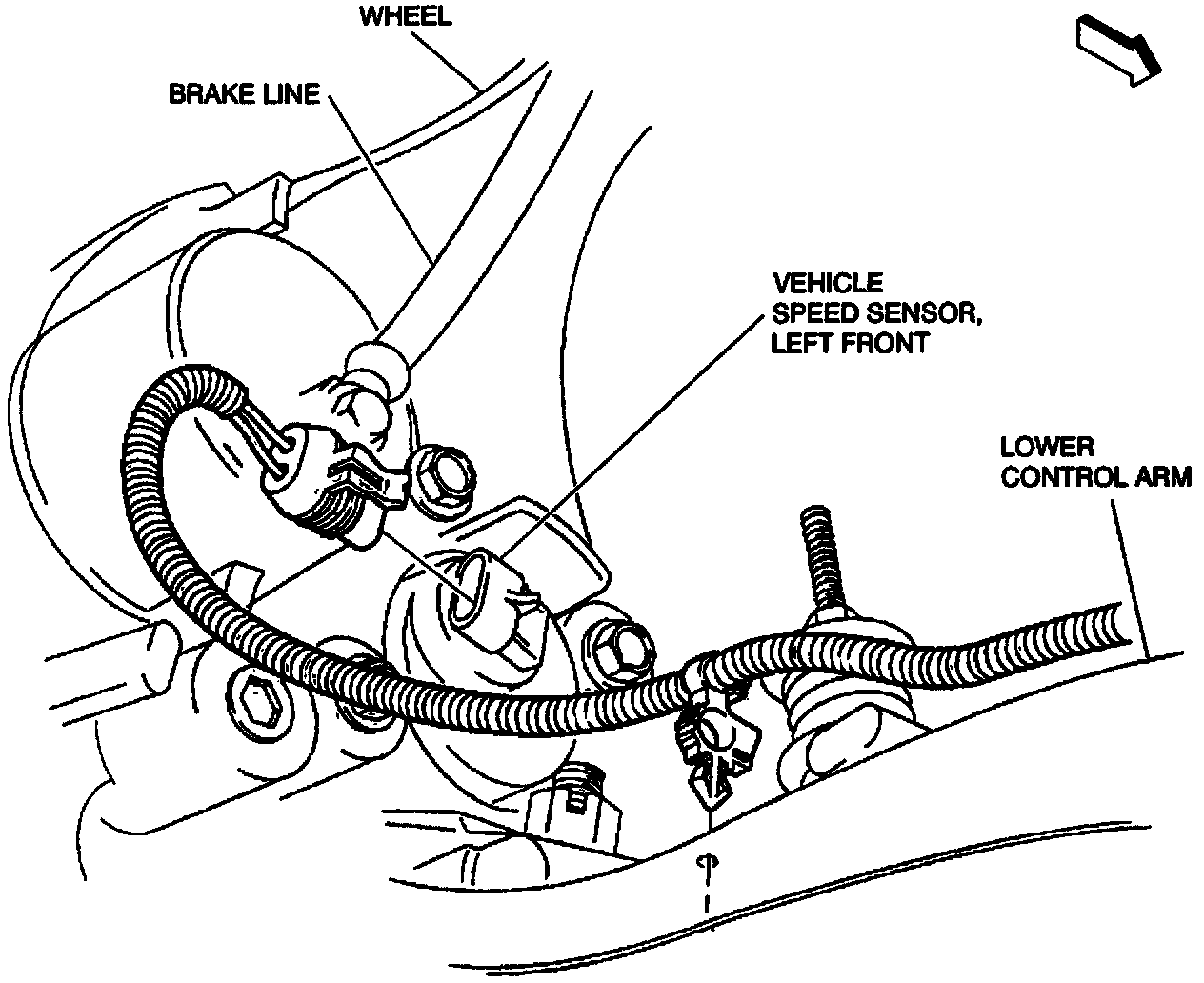 WHEEL

BRAKE LINE

VEHICLE SPEED SENSOR, LEFT FRONT

LOWER CONTROL ARM