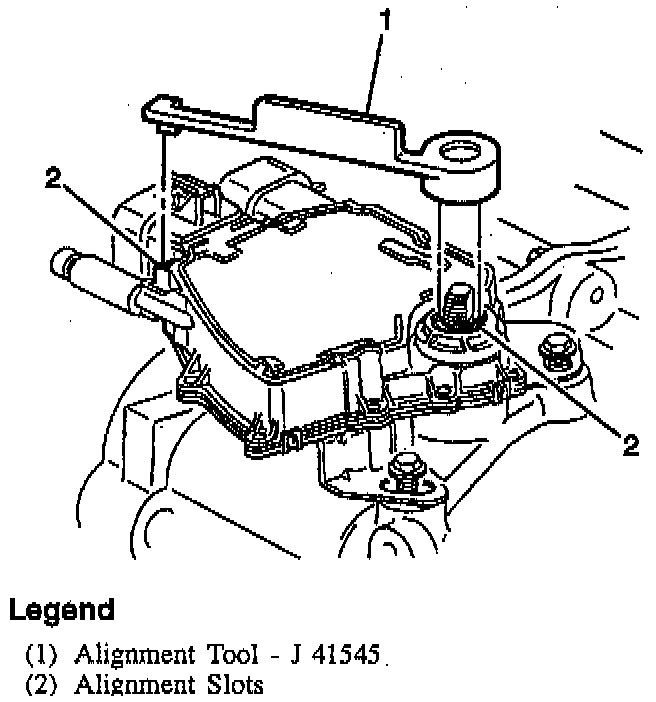 1

2

2

Legend

(1) Alignment Tool - J 41545

(2) Alignment Slots