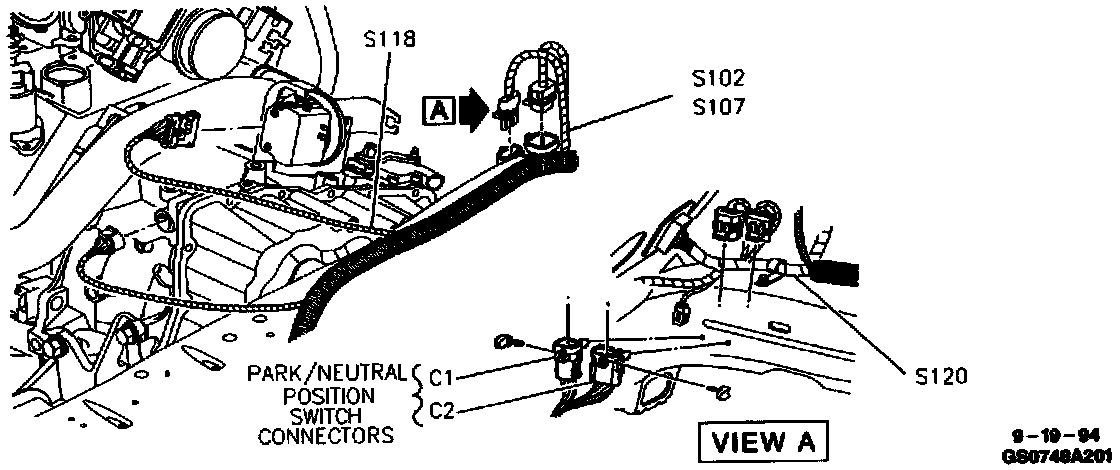 S118

A

S102
S107

PARK/NEUTRAL POSITION SWITCH CONNECTORS

C1
C2

S120

VIEW A

9-19-94
GS0748A201