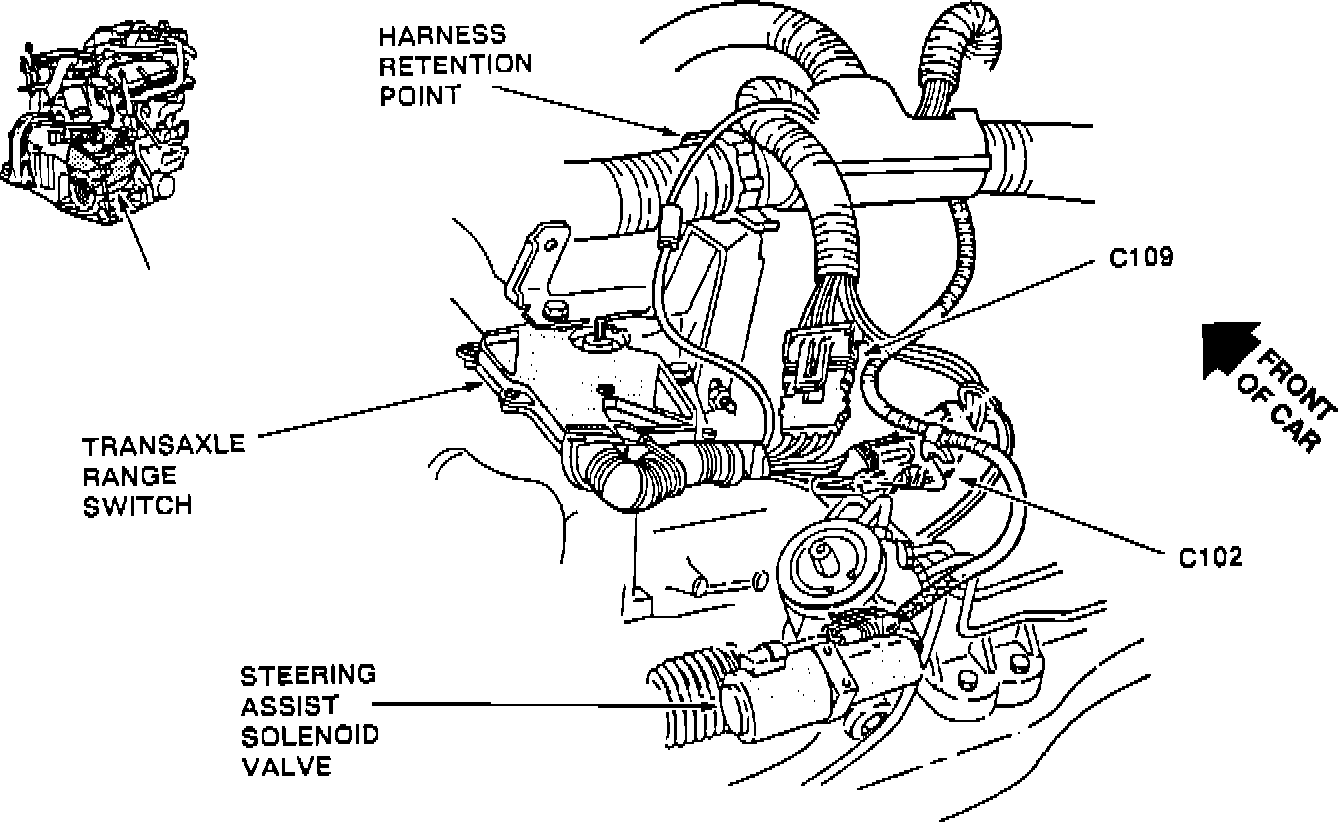 HARNESS RETENTION POINT

C109

FRONT OF CAR

TRANSAXLE RANGE SWITCH

C102

STEERING ASSIST SOLENOID VALVE