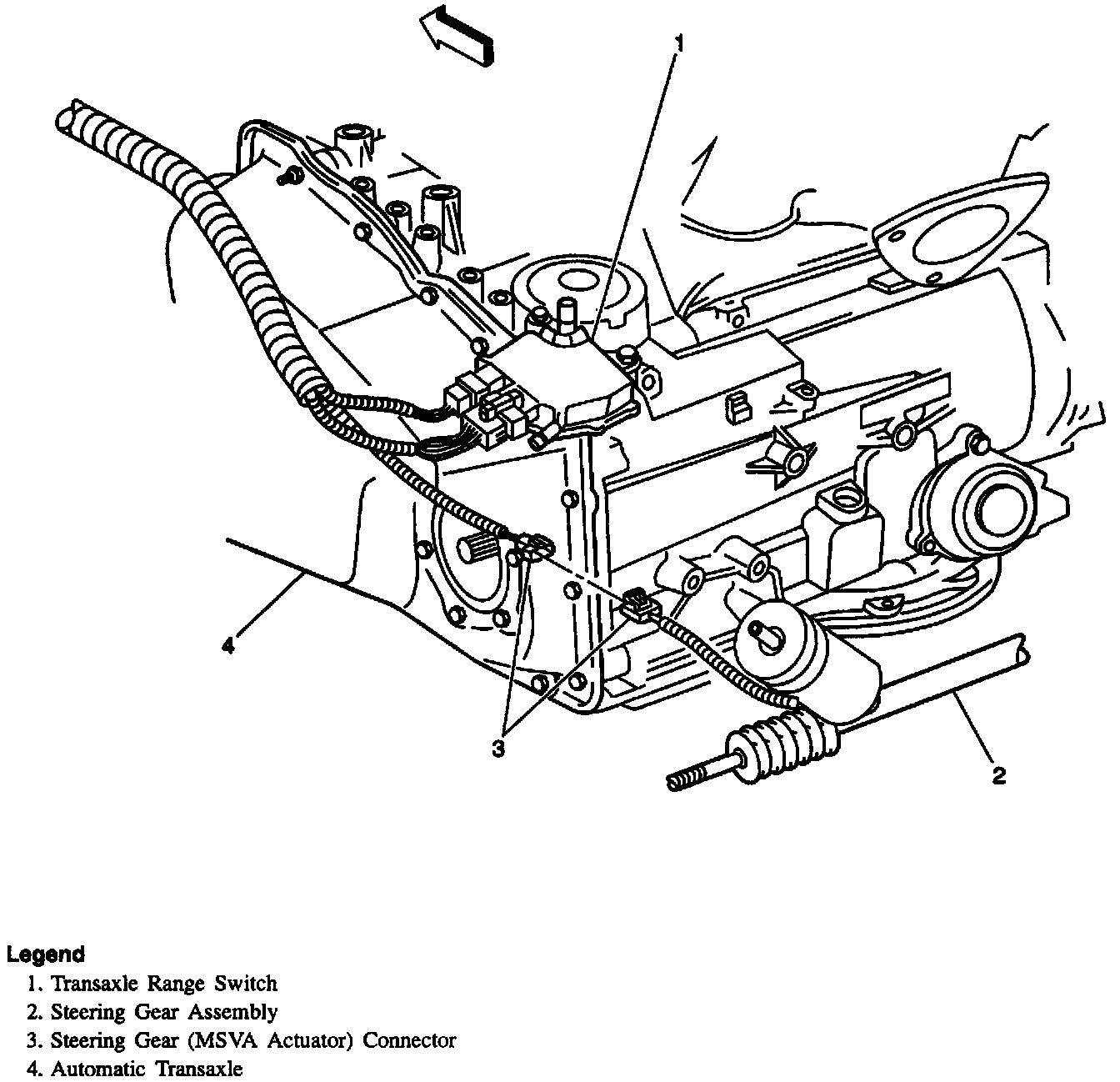 1

4

3

2

Legend
1. Transaxle Range Switch
2. Steering Gear Assembly
3. Steering Gear (MSVA Actuator) Connector
4. Automatic Transaxle