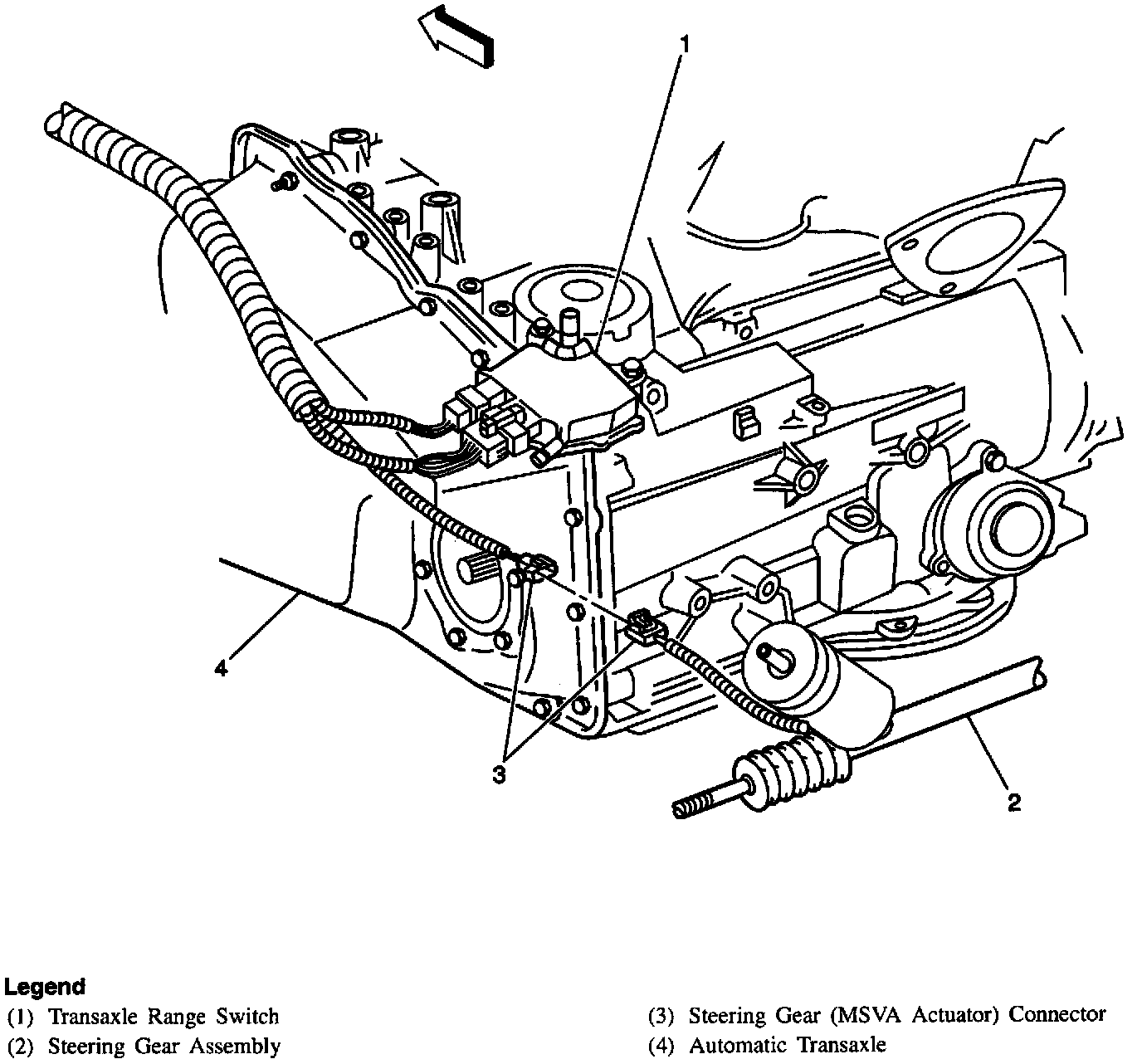 1

4

3

2

Legend
(1) Transaxle Range Switch
(2) Steering Gear Assembly

(3) Steering Gear (MSVA Actuator) Connector
(4) Automatic Transaxle