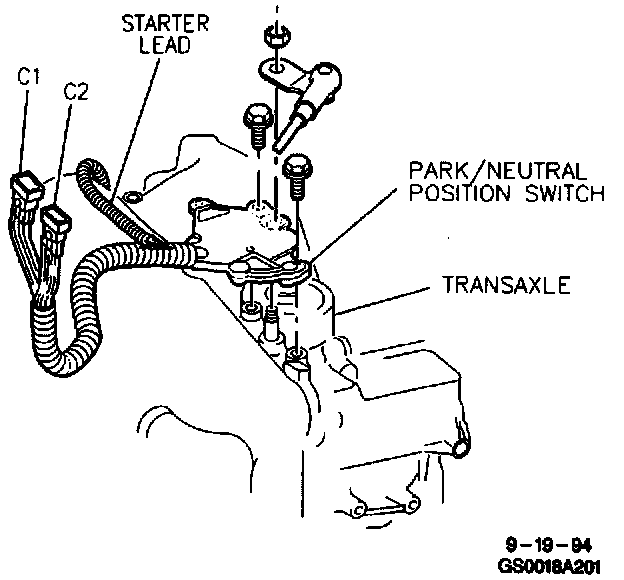 STARTER LEAD
C1
C2
PARK/NEUTRAL POSITION SWITCH
TRANSAXLE
9-19-94
GS0018A201