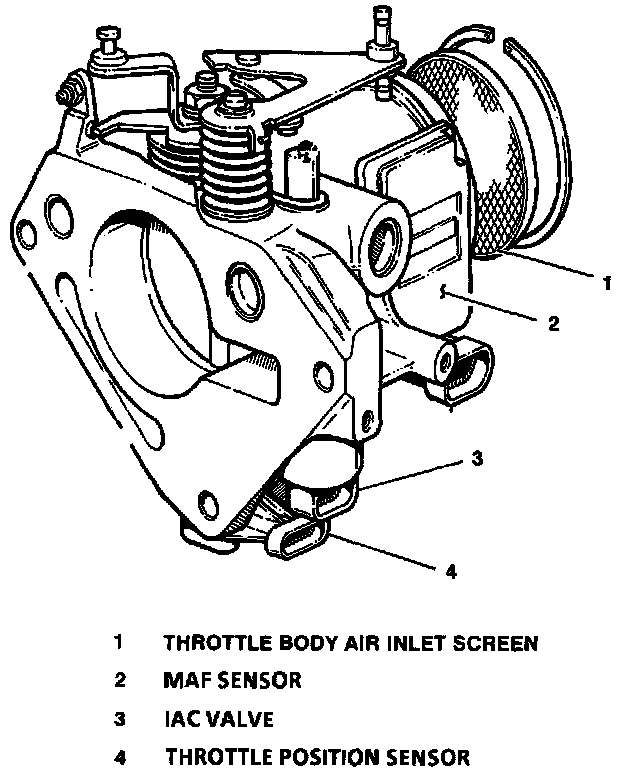 1

2

3

4

1 THROTTLE BODY AIR INLET SCREEN

2 MAF SENSOR

3 IAC VALVE

4 THROTTLE POSITION SENSOR