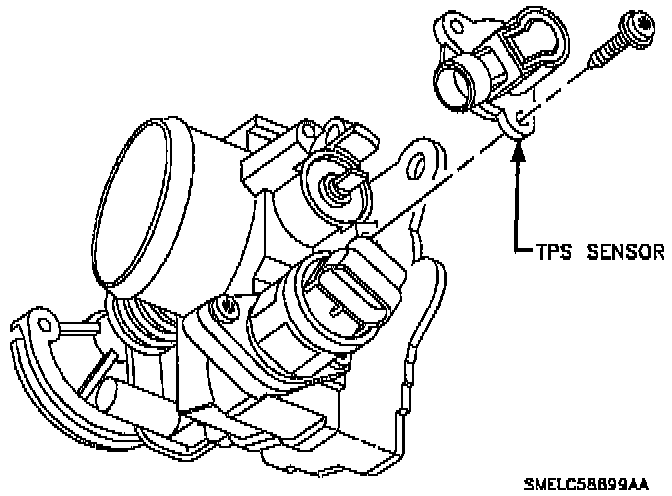 TPS SENSOR

SMELC58899AA