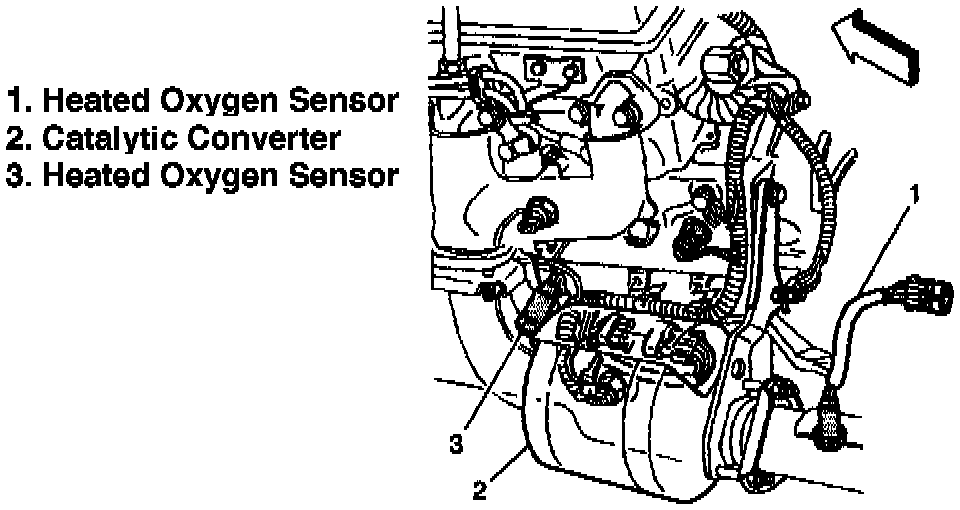 1. Heated Oxygen Sensor
2. Catalytic Converter
3. Heated Oxygen Sensor

1

3

2