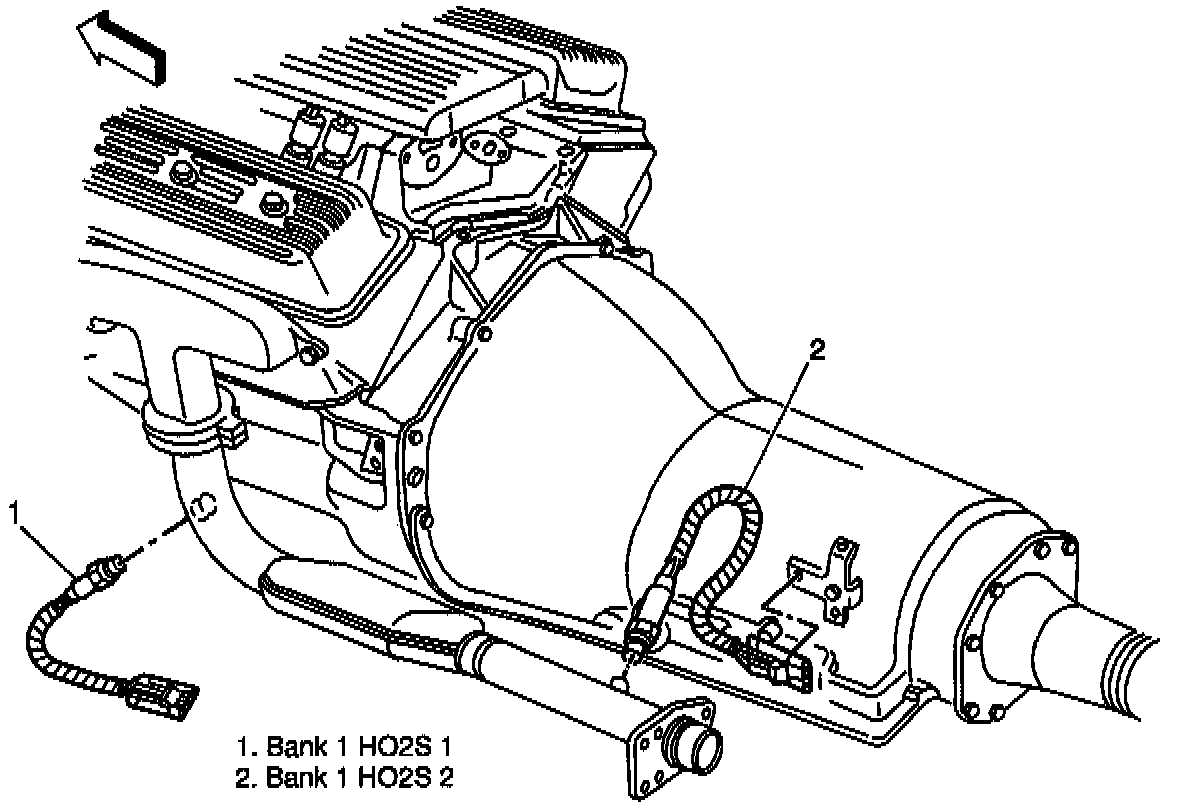 2

1

1. Bank 1 HO2S 1
2. Bank 1 HO2S 2