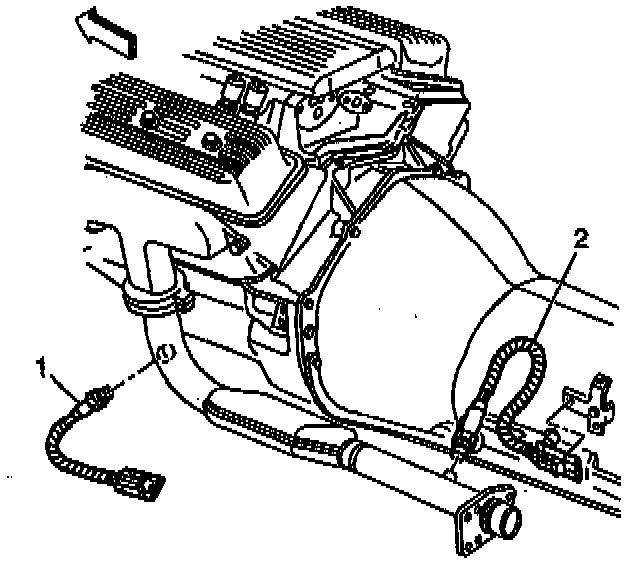 1

2