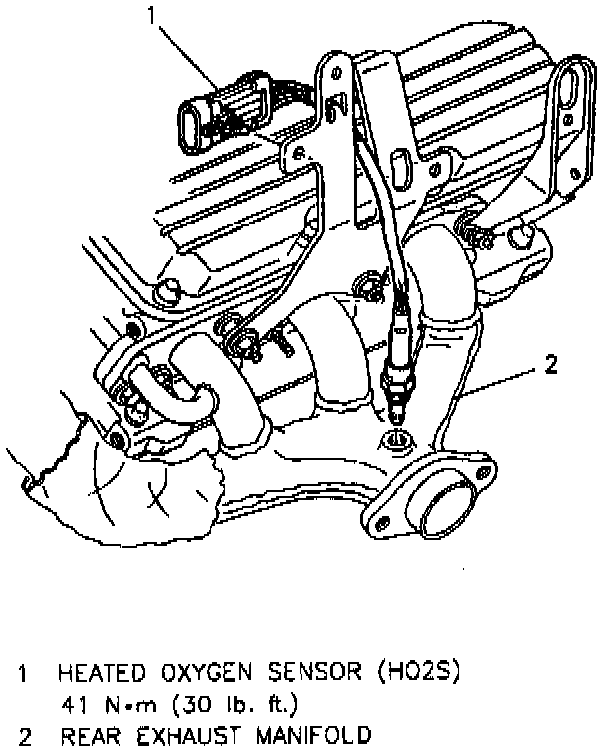 1

2

1 HEATED OXYGEN SENSOR (HO2S)
41 N•m (30 lb. ft.)
2 REAR EXHAUST MANIFOLD