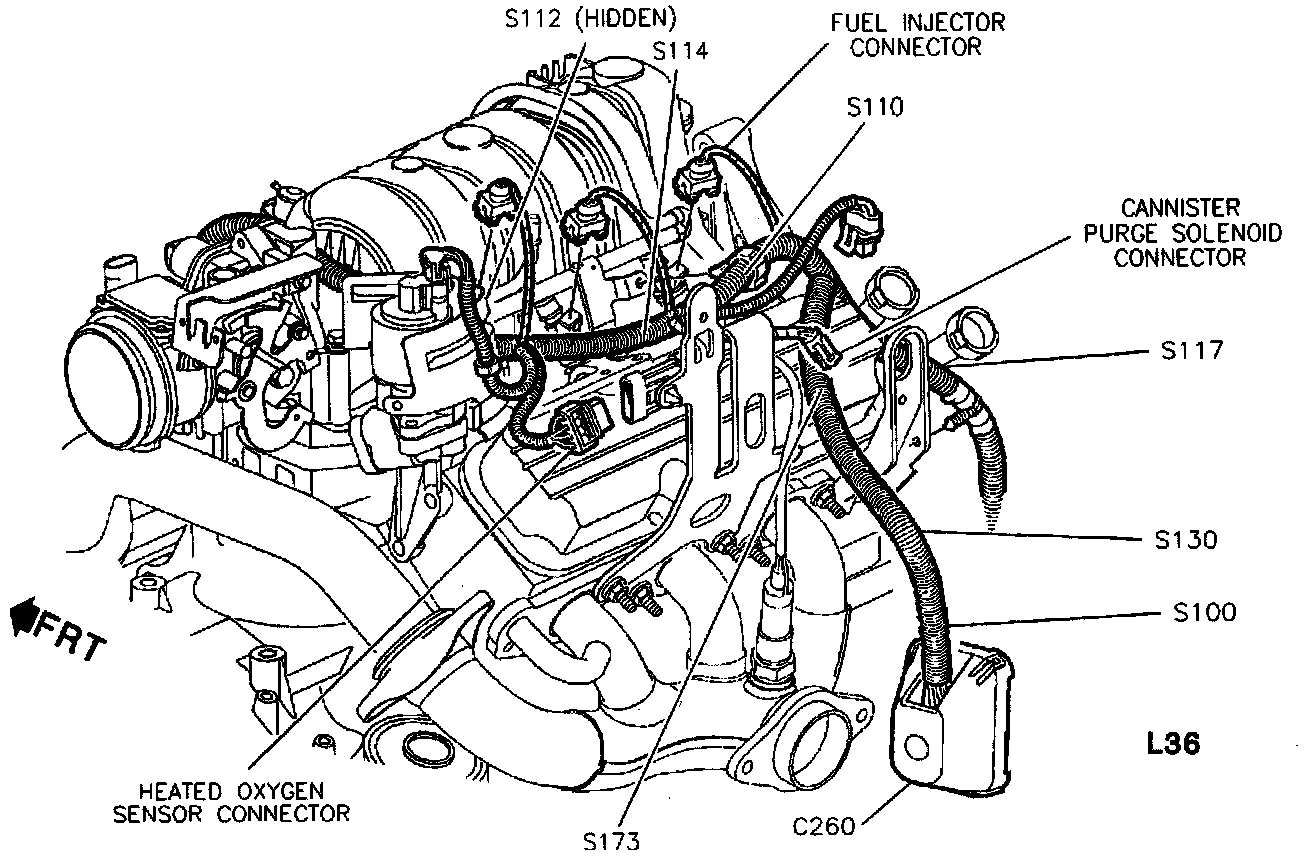 S112 (HIDDEN)
S114
FUEL INJECTOR CONNECTOR
S110
CANNISTER PURGE SOLENOID CONNECTOR
S117
S130
S100
FRT
L36
HEATED OXYGEN SENSOR CONNECTOR
S173
C260