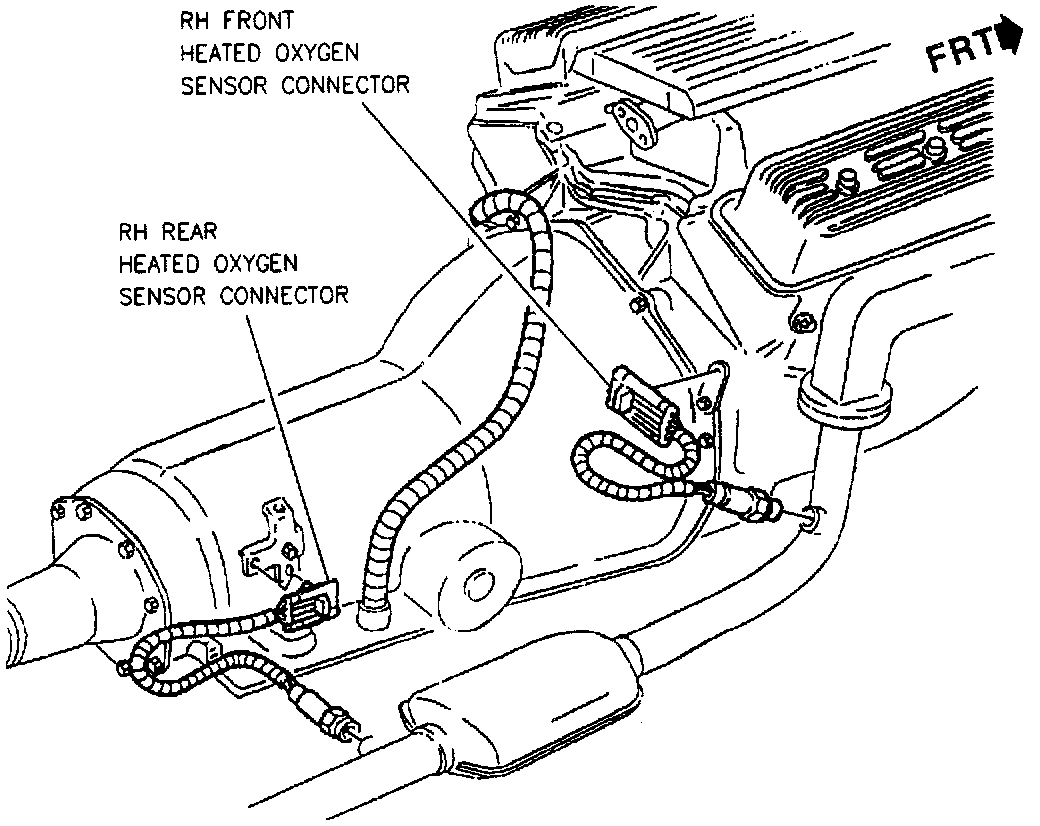 RH FRONT
HEATED OXYGEN
SENSOR CONNECTOR

FRT

RH REAR
HEATED OXYGEN
SENSOR CONNECTOR