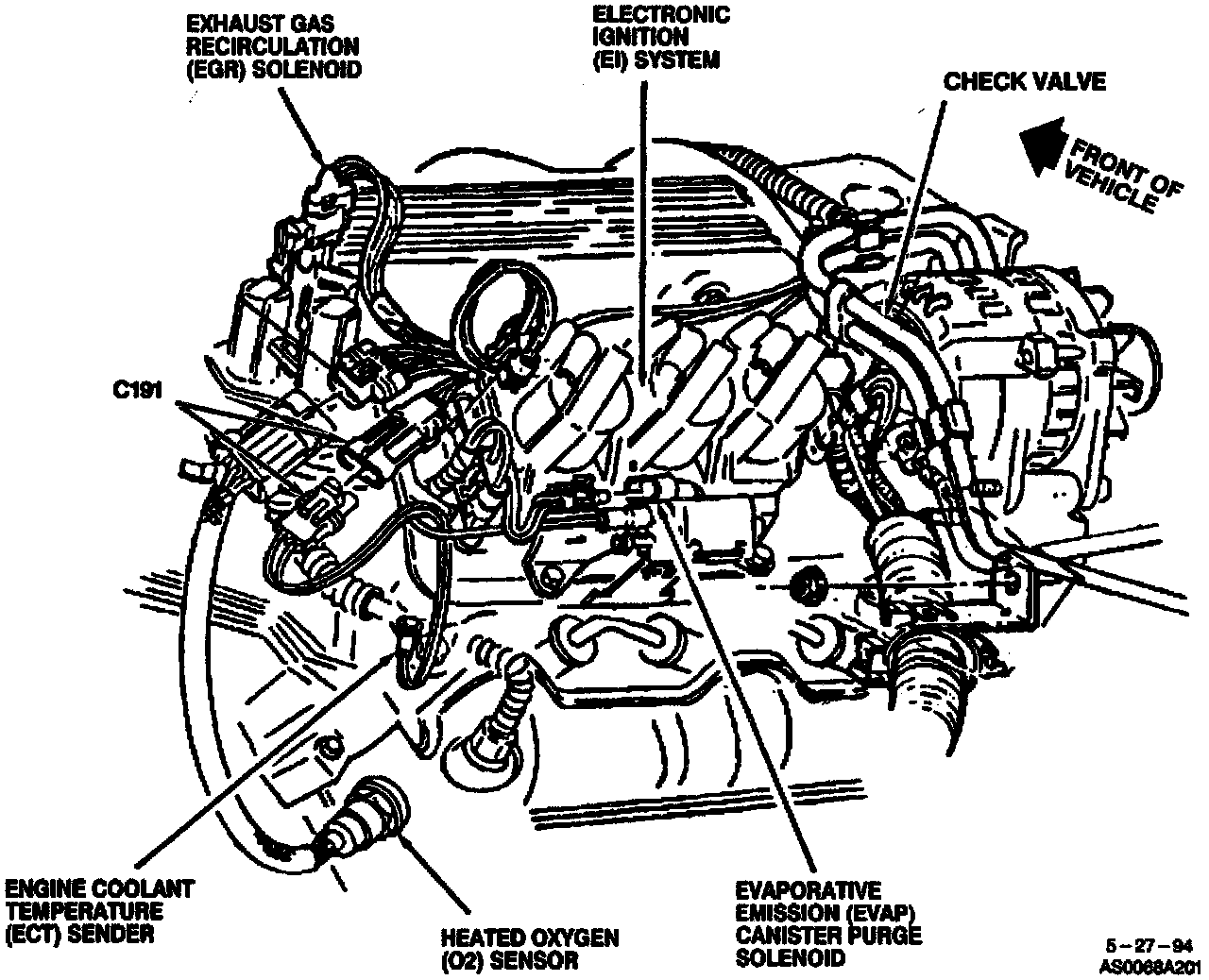 EXHAUST GAS RECIRCULATION (EGR) SOLENOID

ELECTRONIC IGNITION (EI) SYSTEM

CHECK VALVE

FRONT OF VEHICLE

C191

ENGINE COOLANT TEMPERATURE (ECT) SENDER

HEATED OXYGEN (O2) SENSOR

EVAPORATIVE EMISSION (EVAP) CANISTER PURGE SOLENOID

5 – 27 – 94
AS0068A201