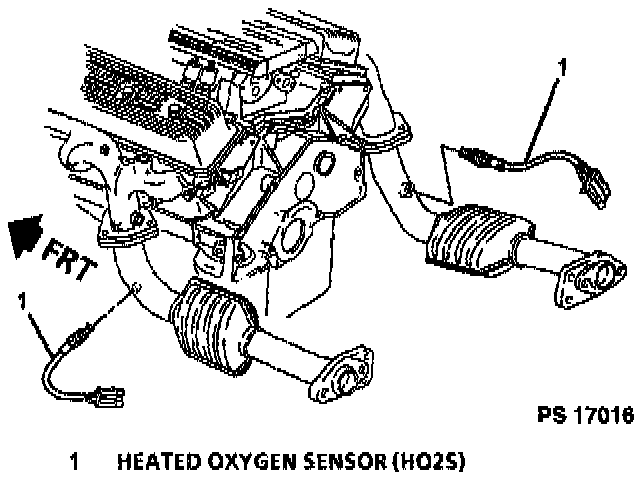 1

FRT

1

PS 17016

1 HEATED OXYGEN SENSOR (HO2S)