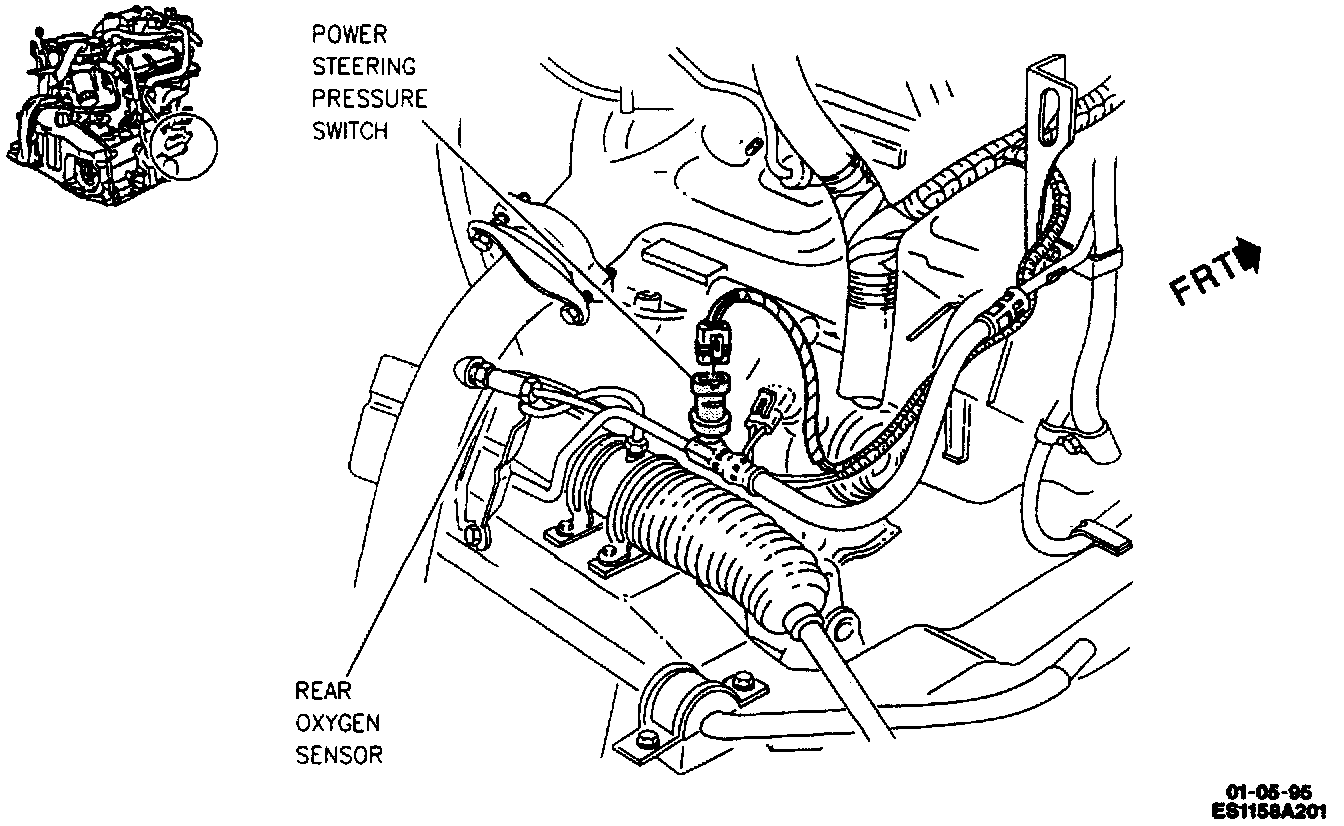 POWER STEERING PRESSURE SWITCH

FRT

REAR OXYGEN SENSOR

01-05-95
ES1158A201