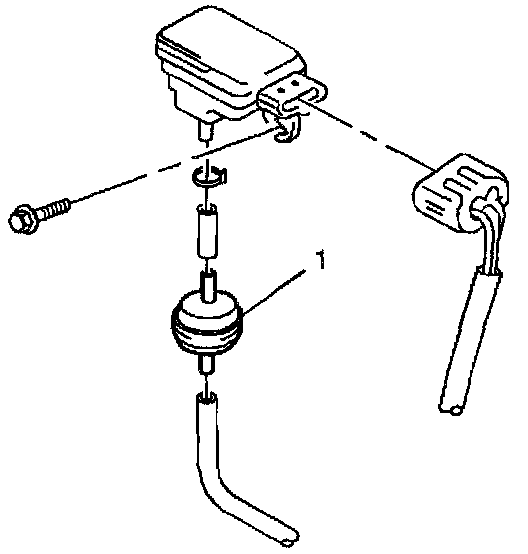 1