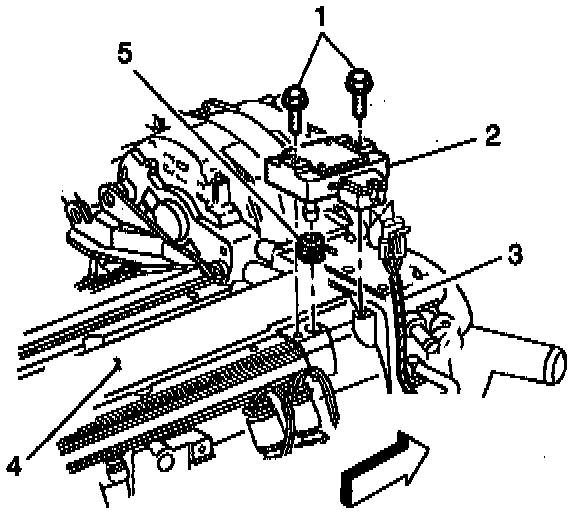 1
5
2
3
4