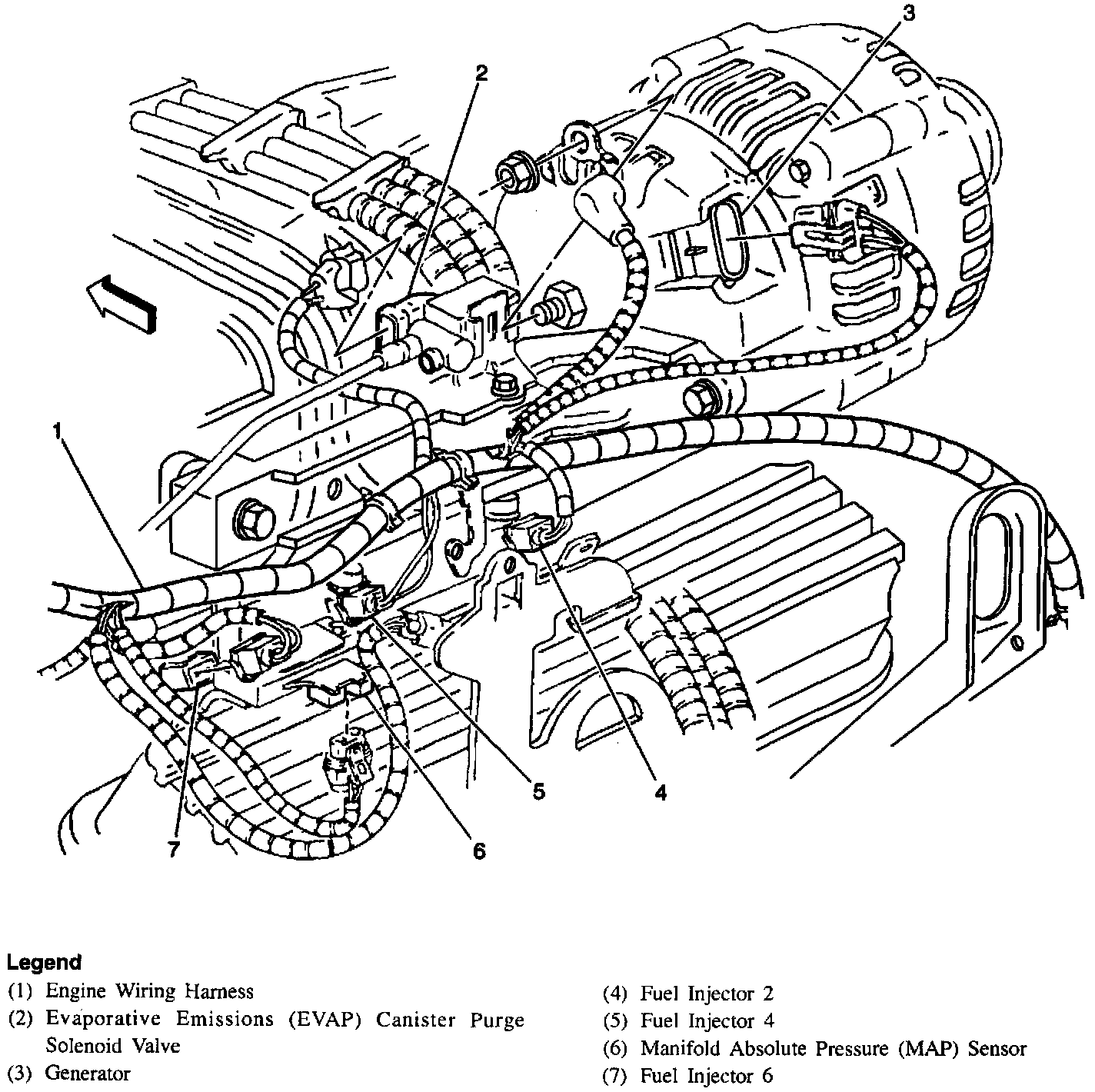 3
2
1
5
4
7
6

Legend
(1) Engine Wiring Harness
(2) Evaporative Emissions (EVAP) Canister Purge Solenoid Valve
(3) Generator

(4) Fuel Injector 2
(5) Fuel Injector 4
(6) Manifold Absolute Pressure (MAP) Sensor
(7) Fuel Injector 6