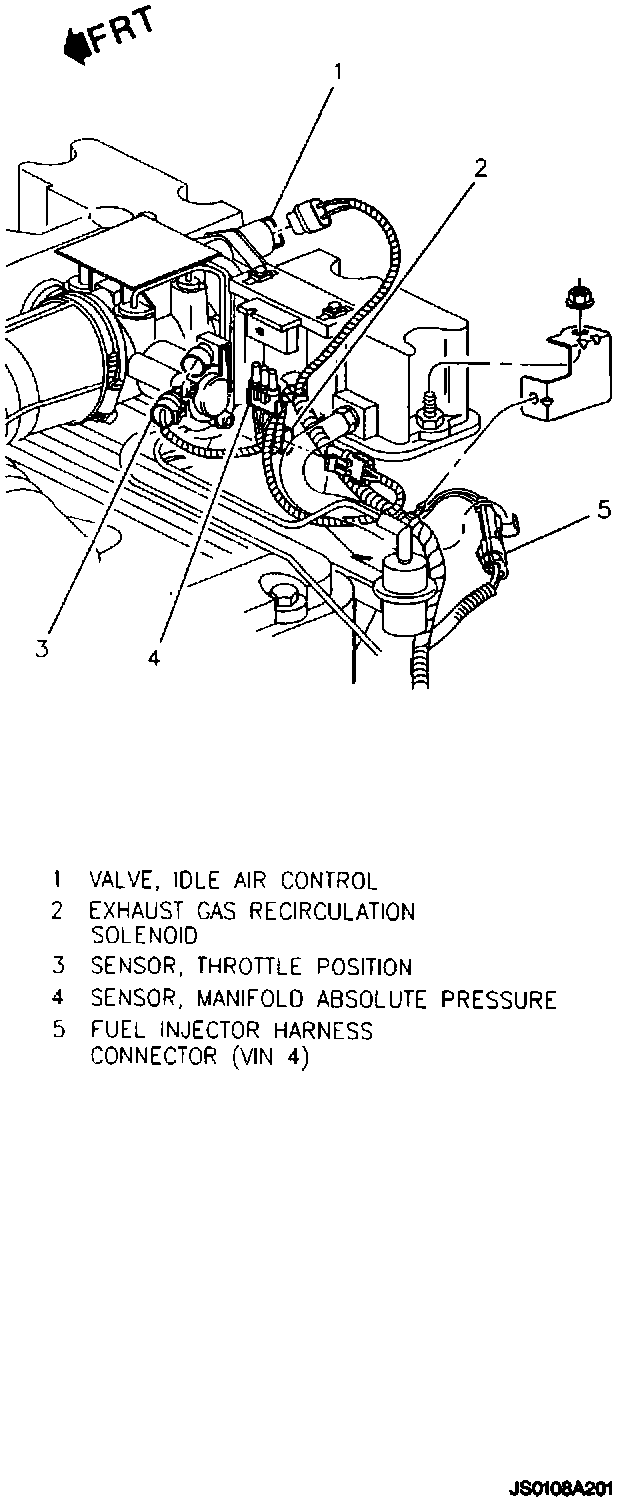 FRT

1

2

5

3

4

1 VALVE, IDLE AIR CONTROL
2 EXHAUST GAS RECIRCULATION SOLENOID
3 SENSOR, THROTTLE POSITION
4 SENSOR, MANIFOLD ABSOLUTE PRESSURE
5 FUEL INJECTOR HARNESS CONNECTOR (VIN 4)

JS0108A201