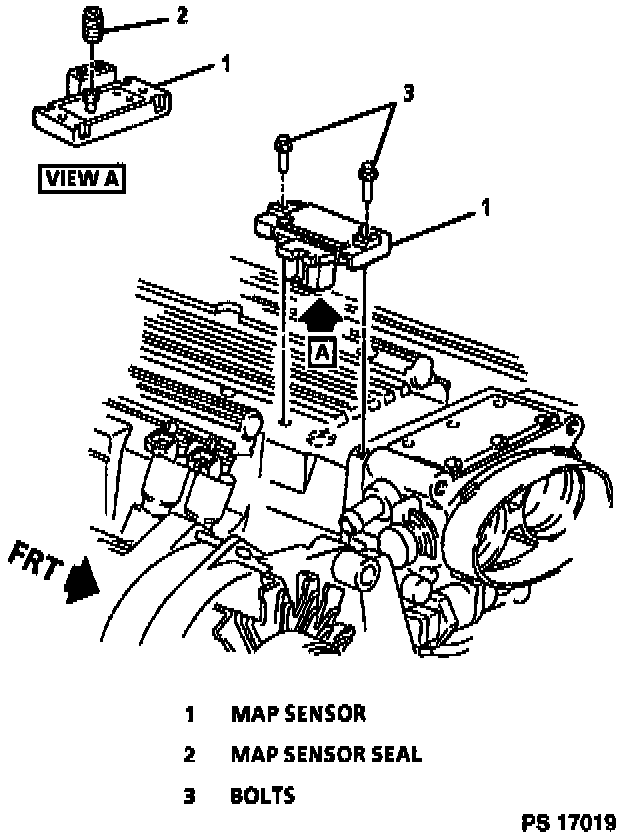 2

1

VIEW A

3

1

A

FRT

1 MAP SENSOR

2 MAP SENSOR SEAL

3 BOLTS

PS 17019