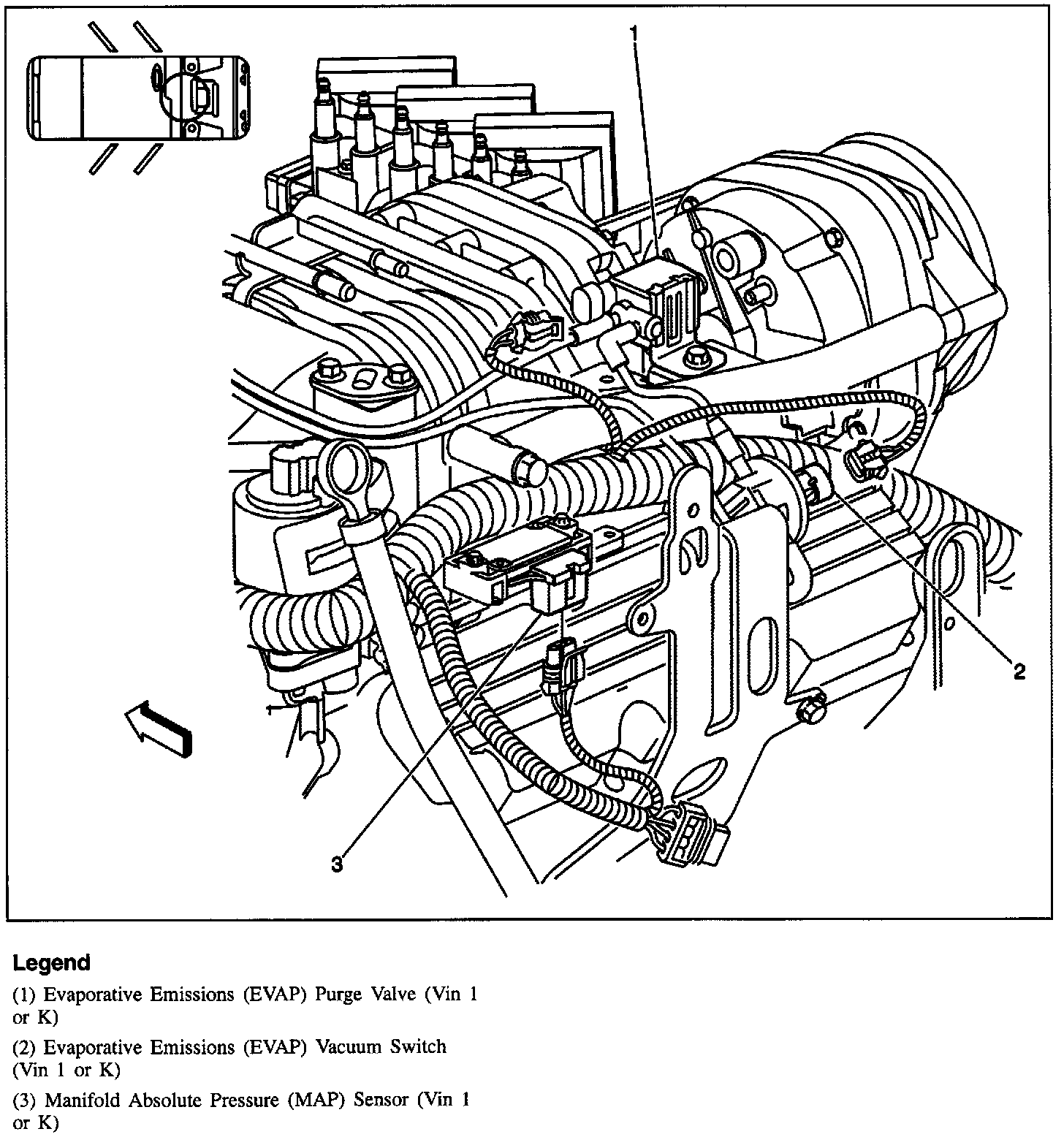 1

2

3

Legend

(1) Evaporative Emissions (EVAP) Purge Valve (Vin 1 or K)

(2) Evaporative Emissions (EVAP) Vacuum Switch (Vin 1 or K)

(3) Manifold Absolute Pressure (MAP) Sensor (Vin 1 or K)