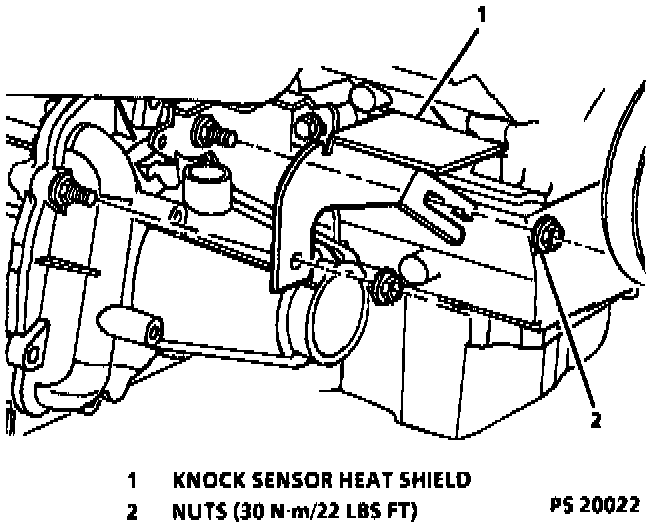 1

2

1 KNOCK SENSOR HEAT SHIELD
2 NUTS (30 N·m/22 LBS FT)

PS 20022