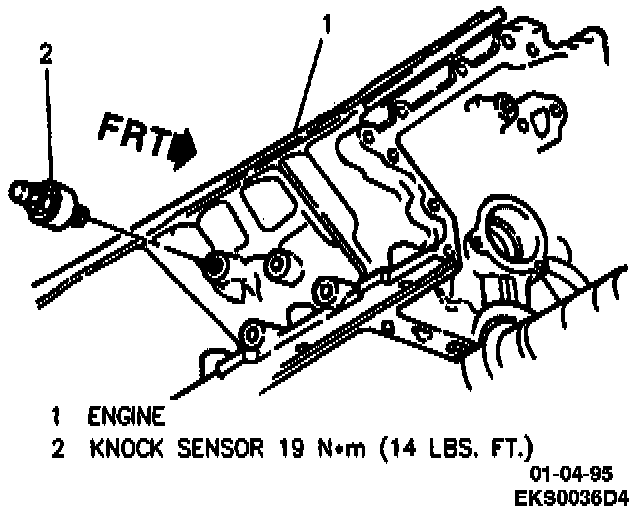 2

1

FRT

1 ENGINE
2 KNOCK SENSOR 19 N•m (14 LBS. FT.)

01-04-95
EK90036D4