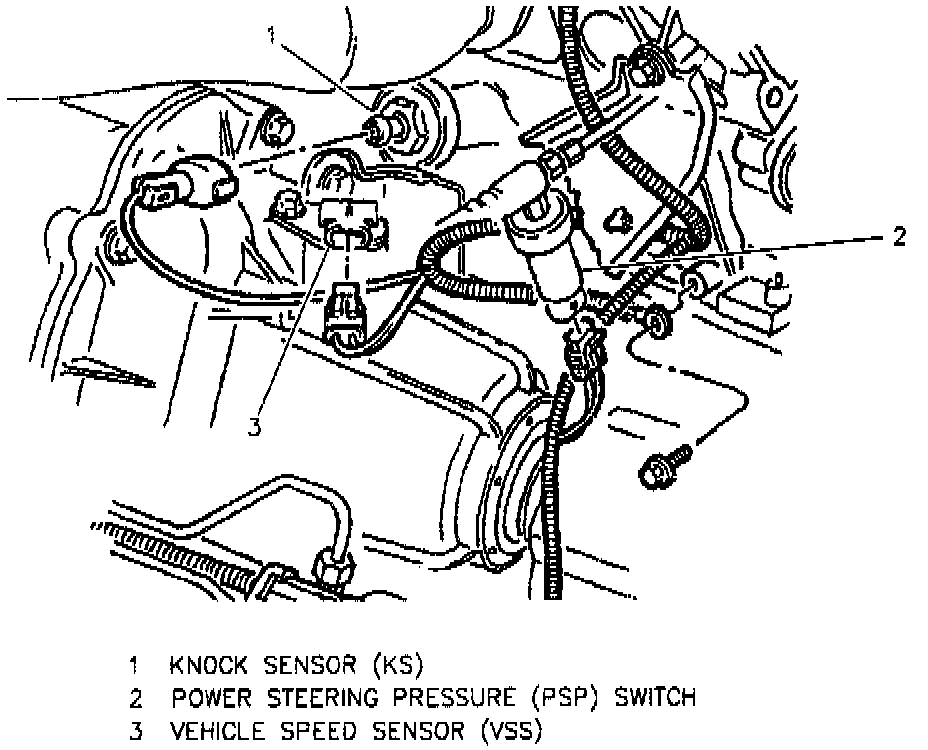 1

2

3

1 KNOCK SENSOR (KS)
2 POWER STEERING PRESSURE (PSP) SWITCH
3 VEHICLE SPEED SENSOR (VSS)