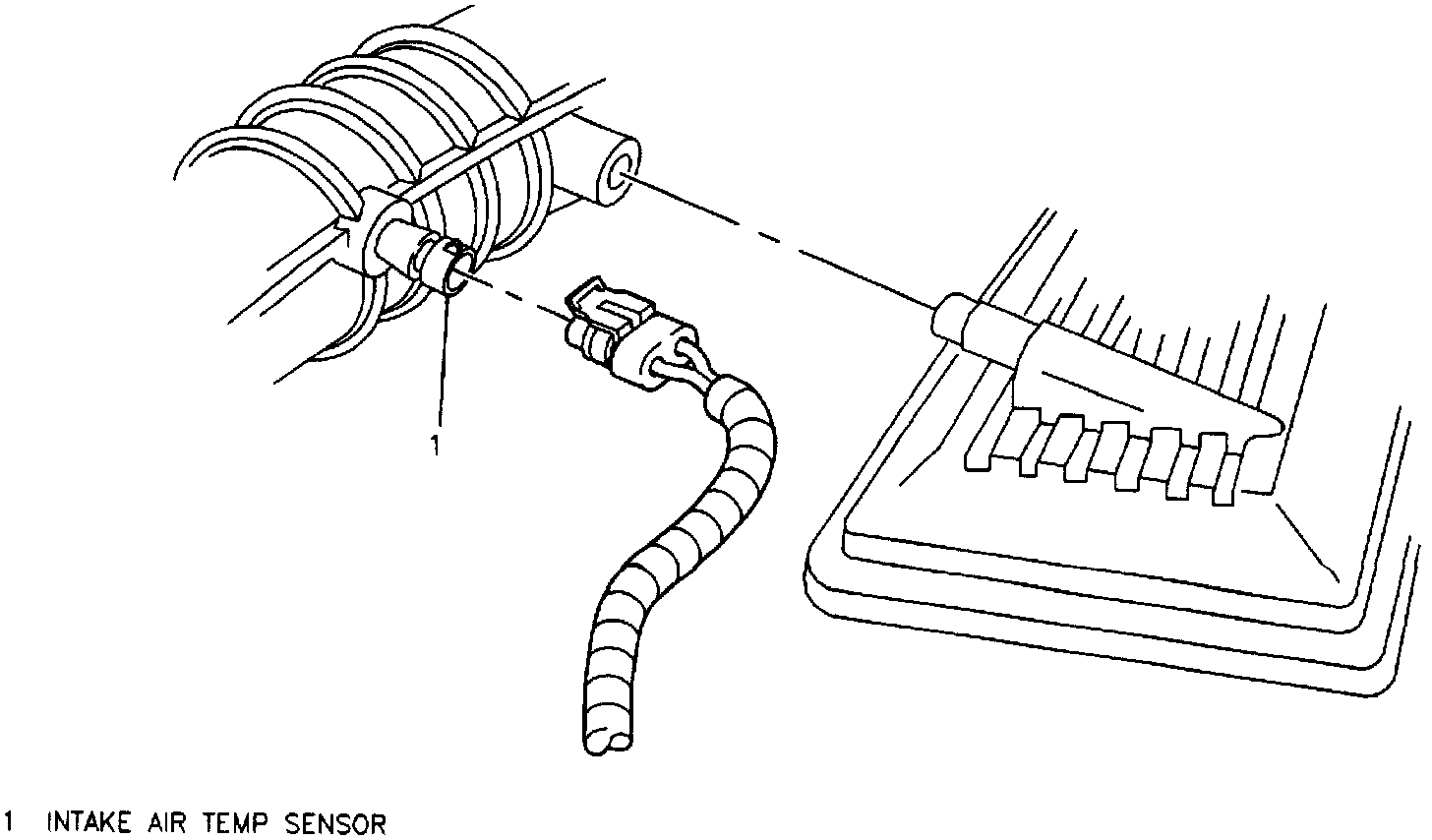 1

1 INTAKE AIR TEMP SENSOR