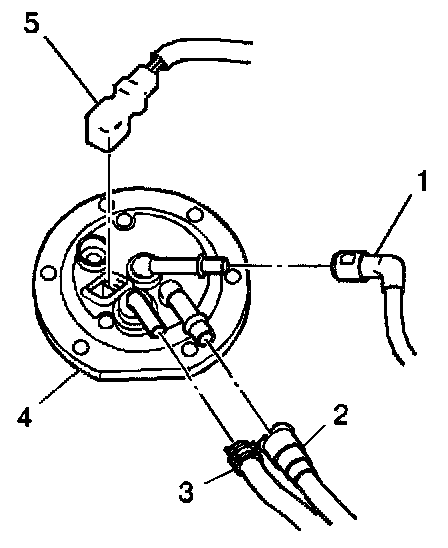 5
1
4
2
3