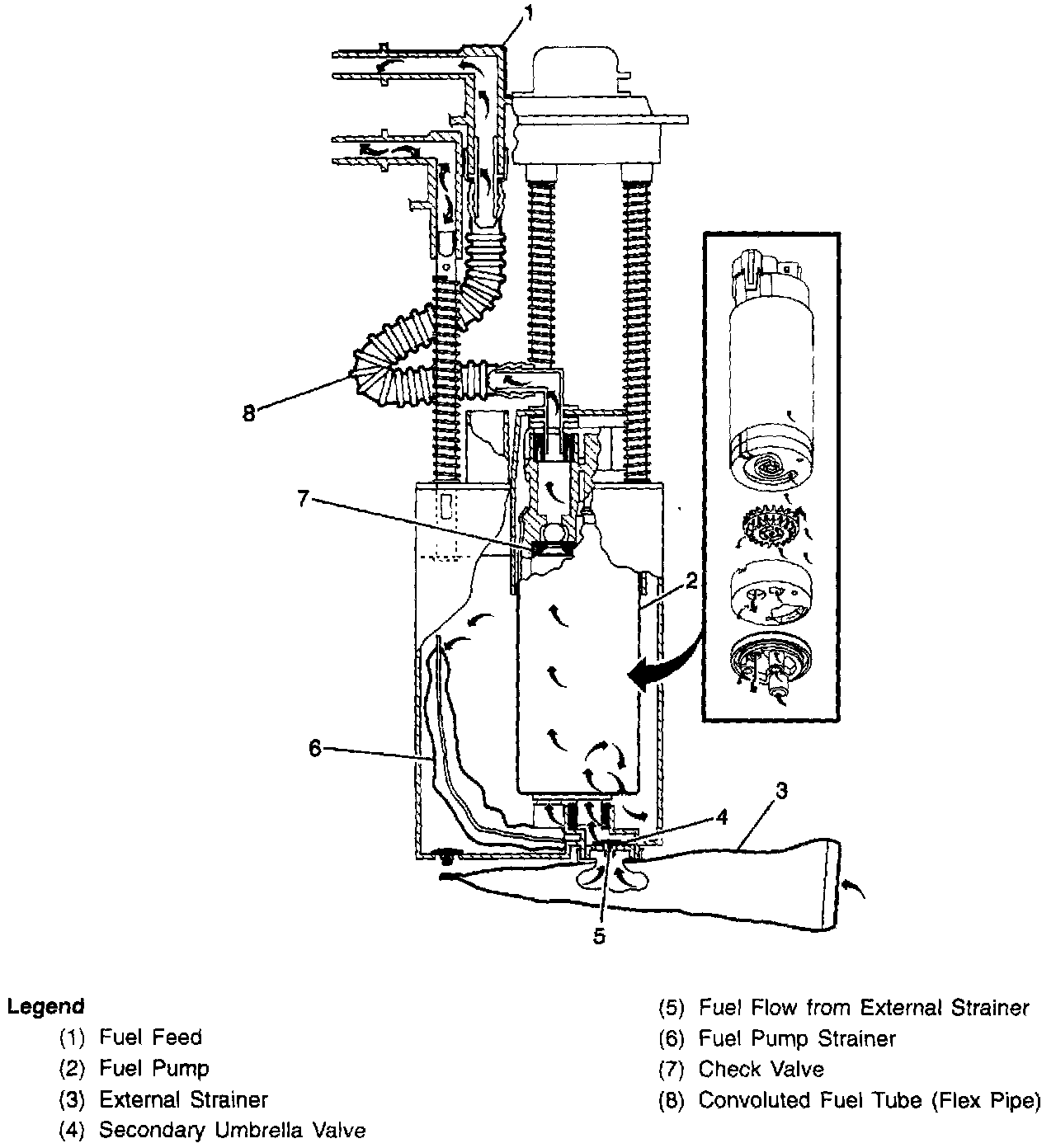 1
8
7
2
6
3
4
5

Legend
(1) Fuel Feed
(2) Fuel Pump
(3) External Strainer
(4) Secondary Umbrella Valve
(5) Fuel Flow from External Strainer
(6) Fuel Pump Strainer
(7) Check Valve
(8) Convoluted Fuel Tube (Flex Pipe)