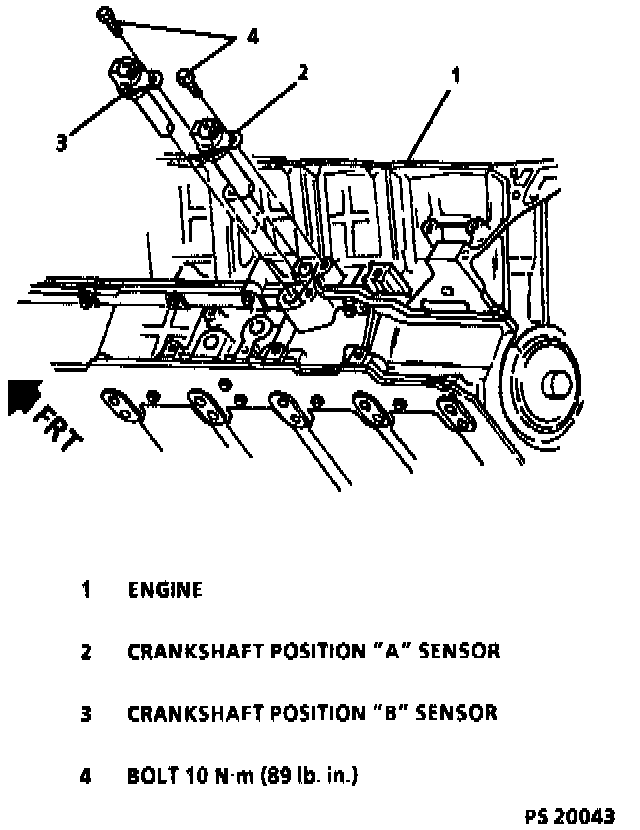 4
2
1
3
FRT

1 ENGINE

2 CRANKSHAFT POSITION "A" SENSOR

3 CRANKSHAFT POSITION "B" SENSOR

4 BOLT 10 N·m (89 lb. in.)

PS 20043