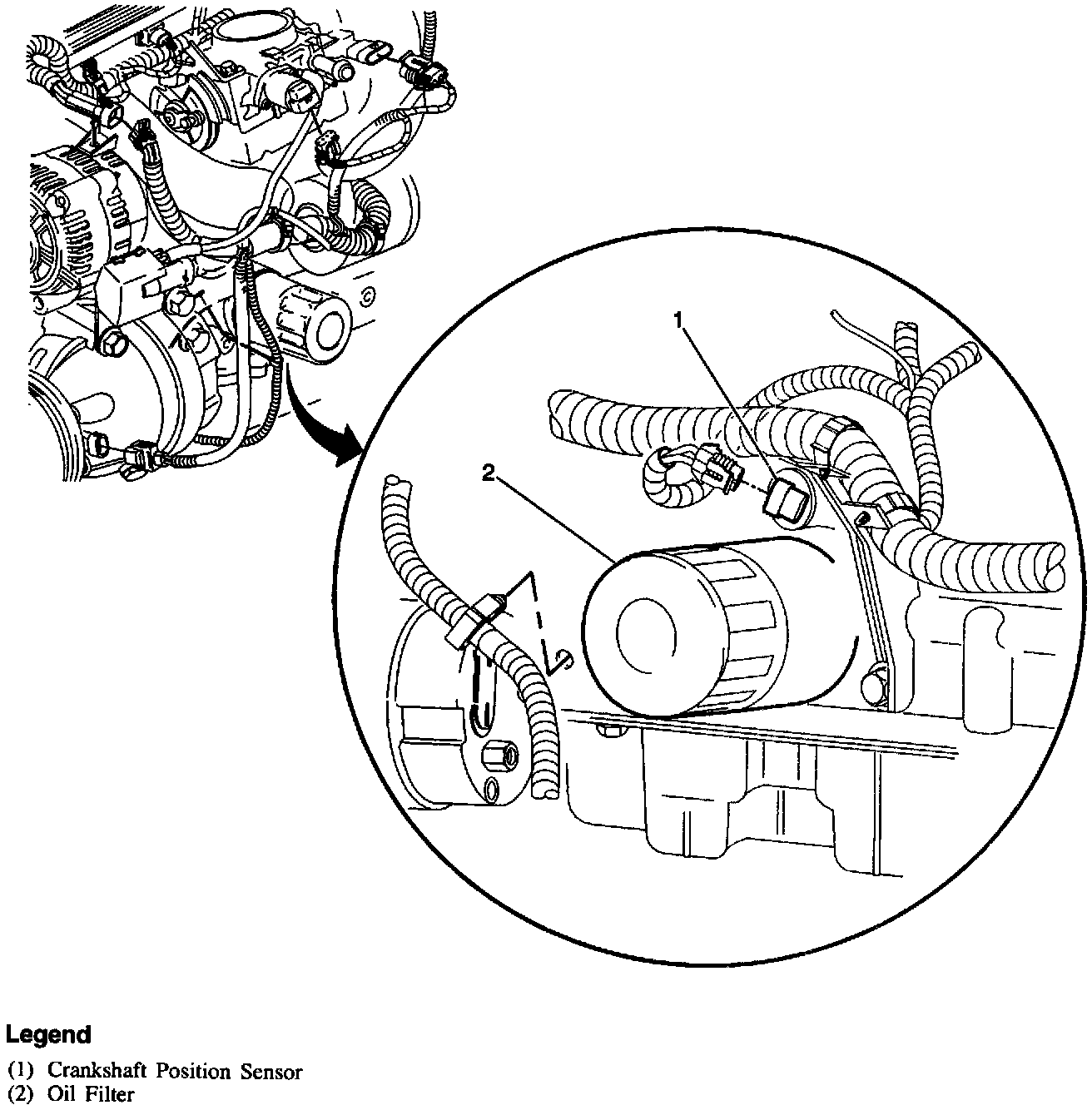 1

2

Legend
(1) Crankshaft Position Sensor
(2) Oil Filter