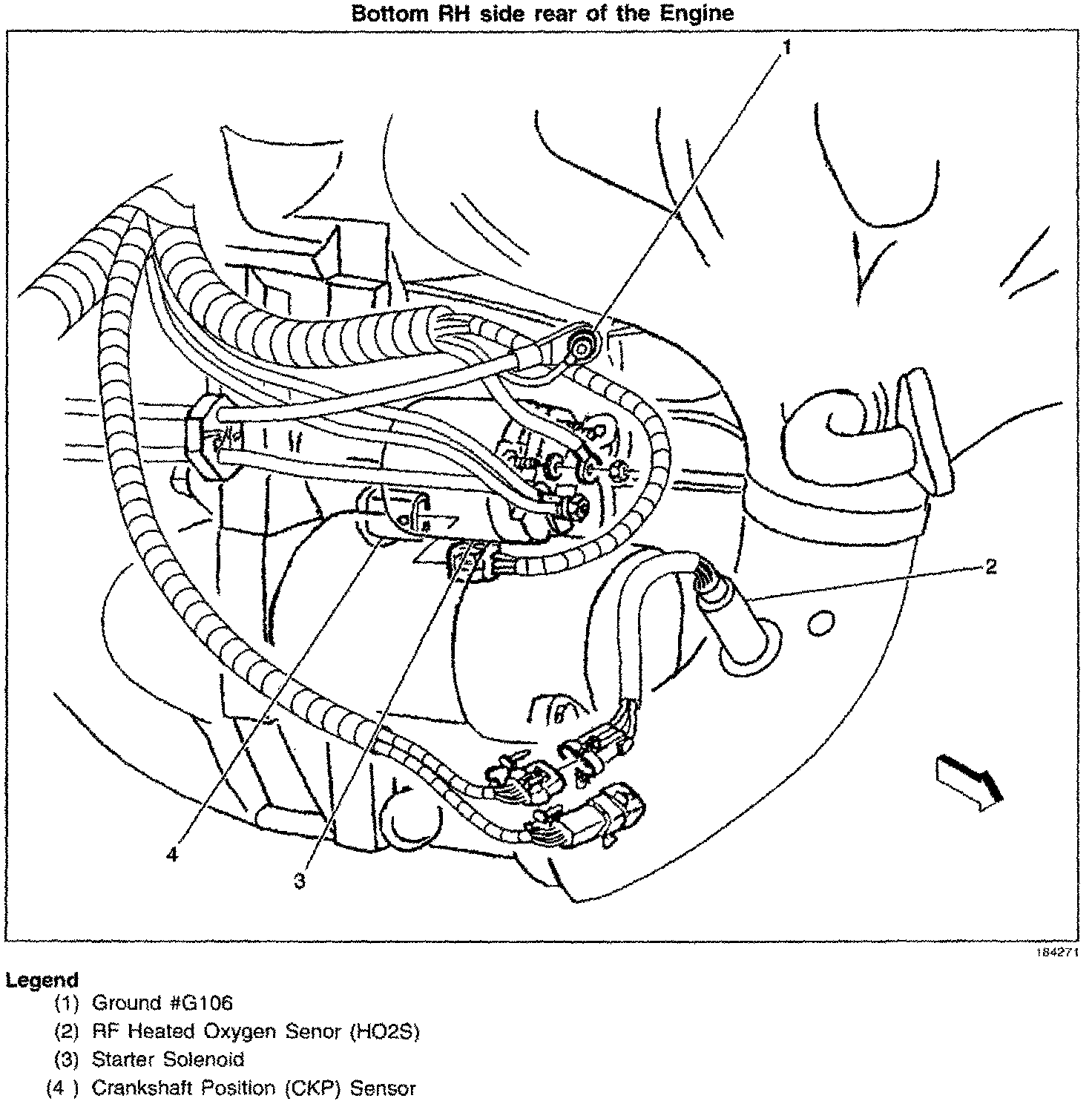 Bottom RH side rear of the Engine

1

2

4

3

184271

Legend
(1) Ground #G106
(2) RF Heated Oxygen Senor (HO2S)
(3) Starter Solenoid
(4 ) Crankshaft Position (CKP) Sensor