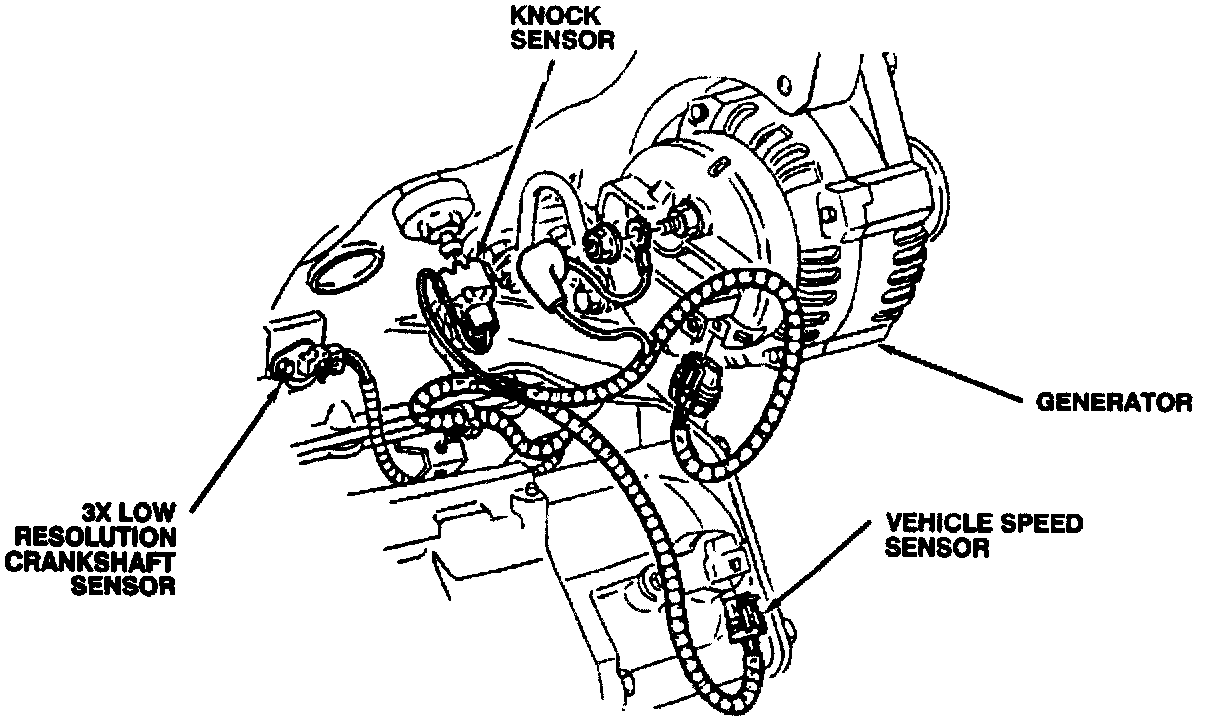 KNOCK SENSOR

GENERATOR

3X LOW RESOLUTION CRANKSHAFT SENSOR

VEHICLE SPEED SENSOR