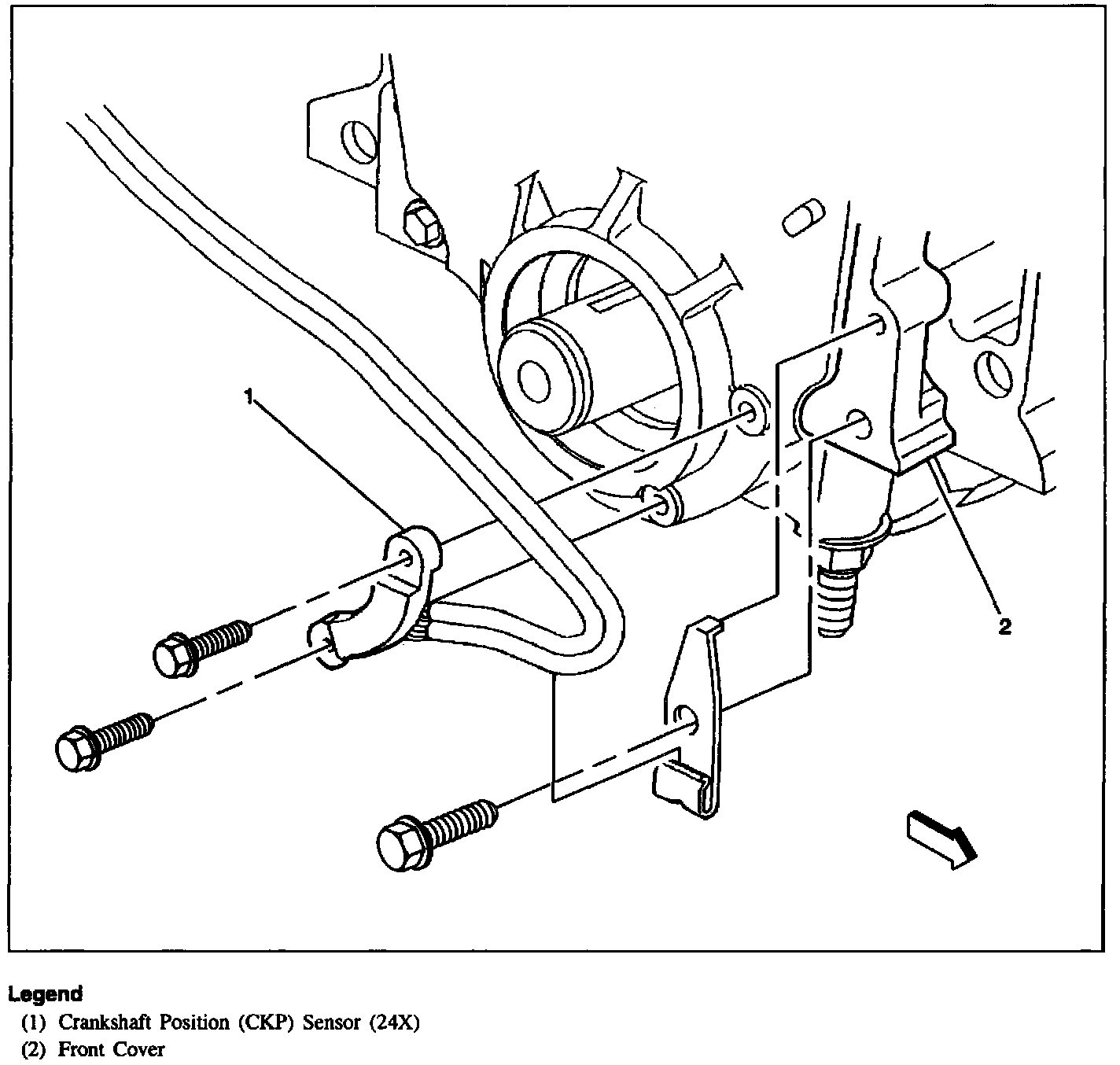 1

2

Legend
(1) Crankshaft Position (CKP) Sensor (24X)
(2) Front Cover