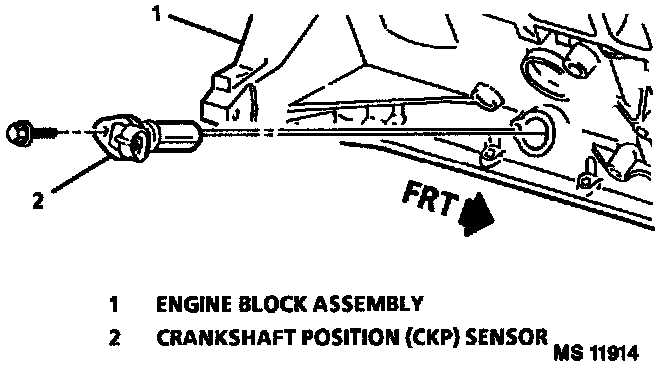 1

2

FRT

1 ENGINE BLOCK ASSEMBLY
2 CRANKSHAFT POSITION (CKP) SENSOR

MS 11914