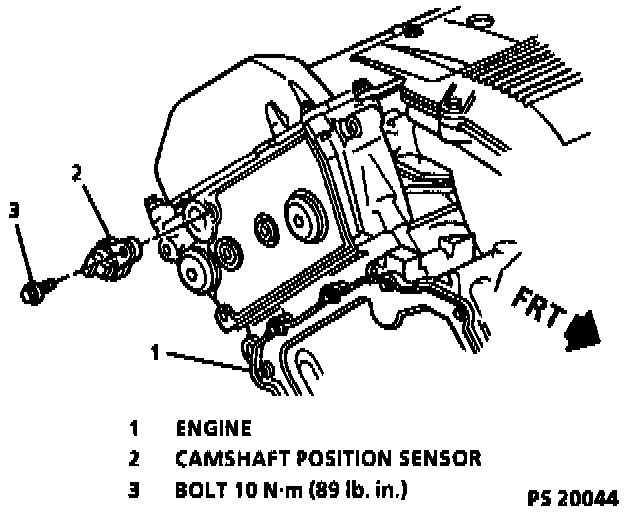 2

3

FRT

1

1 ENGINE
2 CAMSHAFT POSITION SENSOR
3 BOLT 10 N·m (89 lb. in.)

PS 20044