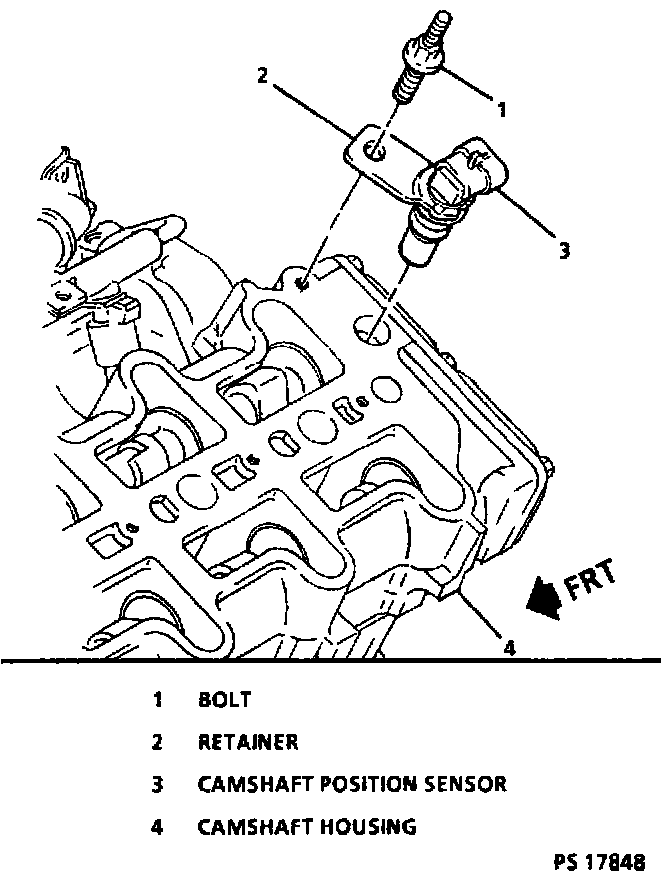 2

1

3

FRT

4

1 BOLT

2 RETAINER

3 CAMSHAFT POSITION SENSOR

4 CAMSHAFT HOUSING

PS 17848