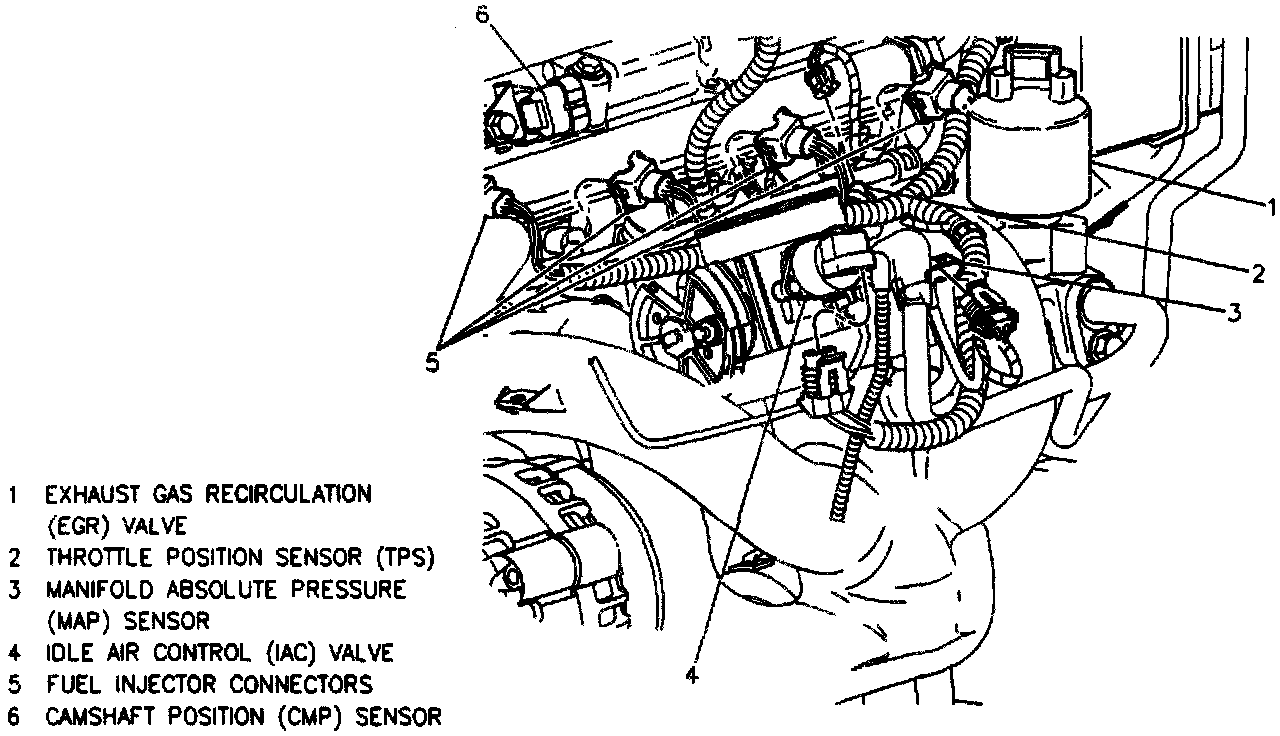 6

1

2

3

5

4

1 EXHAUST GAS RECIRCULATION (EGR) VALVE
2 THROTTLE POSITION SENSOR (TPS)
3 MANIFOLD ABSOLUTE PRESSURE (MAP) SENSOR
4 IDLE AIR CONTROL (IAC) VALVE
5 FUEL INJECTOR CONNECTORS
6 CAMSHAFT POSITION (CMP) SENSOR